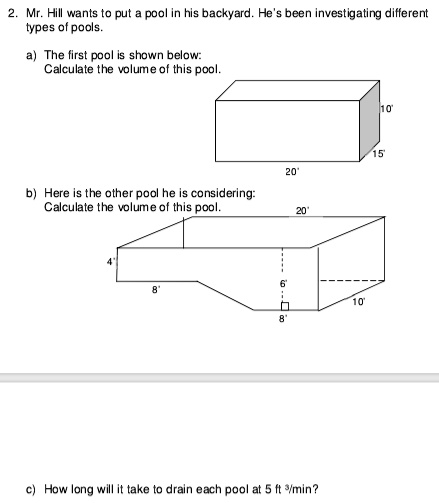 2. Mr. Hill wants to put a pool in his backyard. He's been investigating different types of pools.

a) The first pool is shown below:
Calculate the volume of this pool.

10'
15'
20'

b) Here is the other pool he is considering:
Calculate the volume of this pool.

20'
4'
8'
6'
10'
8'

c) How long will it take to drain each pool at 5 ft $^3$/min?