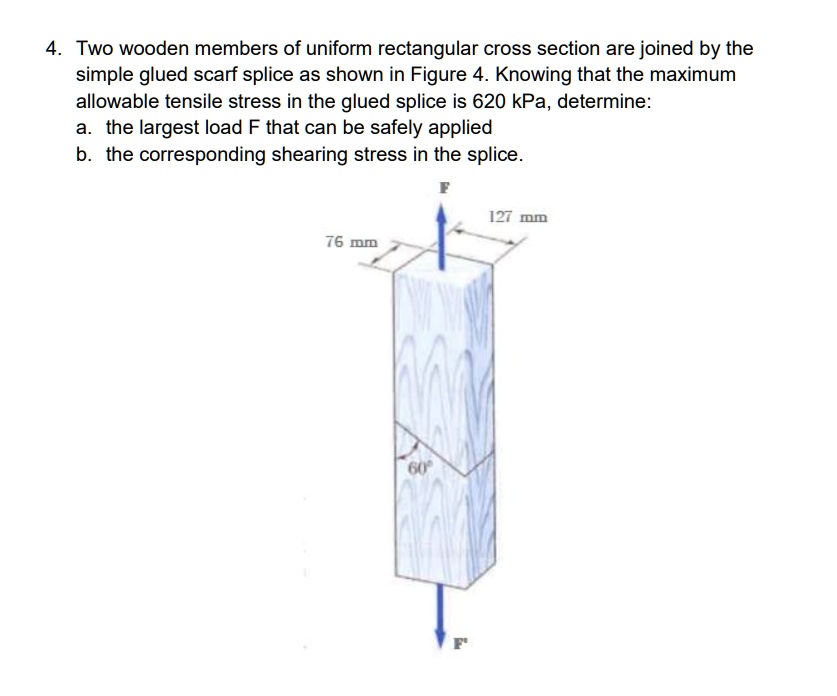 4. Two wooden members of uniform rectangular cross section are joined by the simple glued scarf splice as shown in Figure 4. Knowing that the maximum allowable tensile stress in the glued splice is 620 kPa, determine:

a. the largest load F that can be safely applied

b. the corresponding shearing stress in the splice.

F

127 mm

76 mm

60°

F'