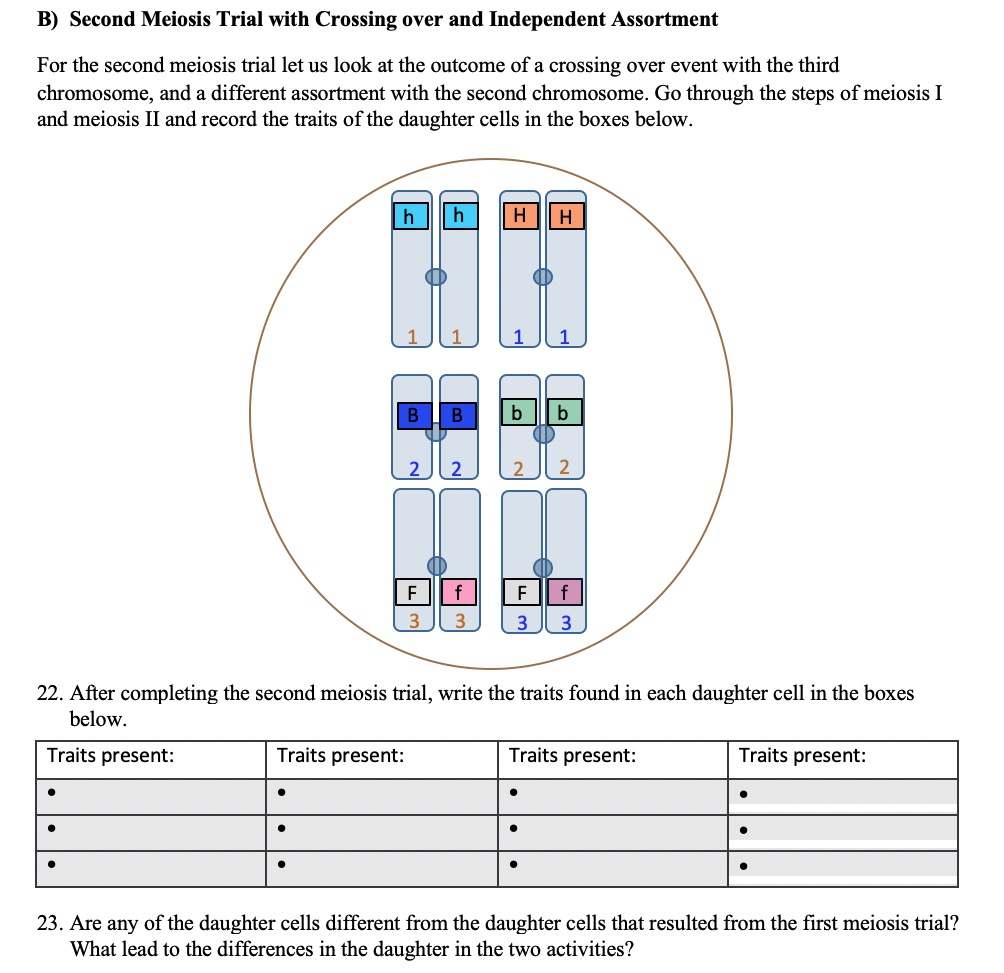 B) Second Meiosis Trial with Crossing over and Independent Assortment

For the second meiosis trial let us look at the outcome of a crossing over event with the third chromosome, and a different assortment with the second chromosome. Go through the steps of meiosis I and meiosis II and record the traits of the daughter cells in the boxes below.

h h H H
1 1 1 1
B B b b
2 2 2 2
F f F f
3 3 3 3

22. After completing the second meiosis trial, write the traits found in each daughter cell in the boxes below.

| Traits present: | Traits present: | Traits present: | Traits present: |
|---|---|---|---|
| • | • | • | • |
| • | • | • | • |
| • | • | • | • |

23. Are any of the daughter cells different from the daughter cells that resulted from the first meiosis trial? What lead to the differences in the daughter in the two activities?