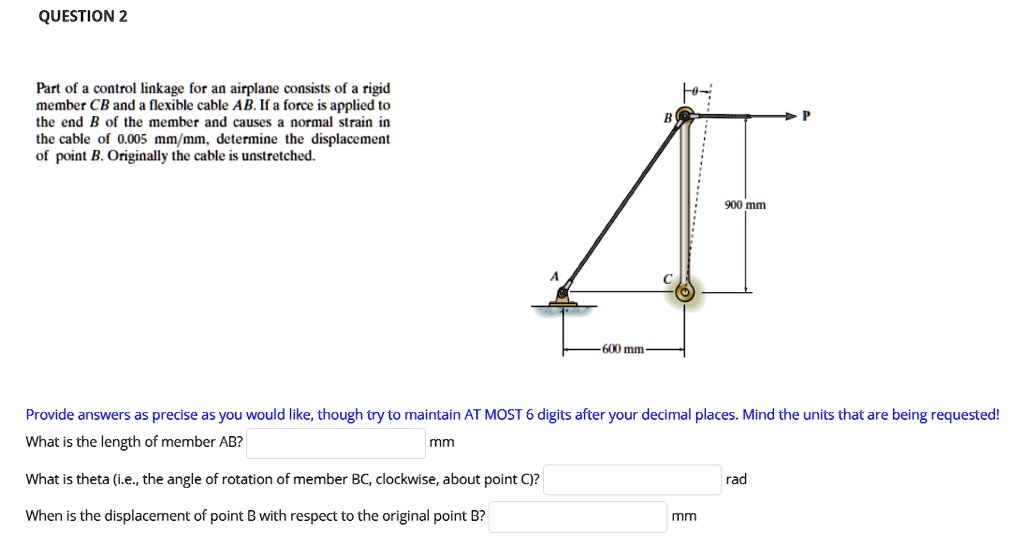 QUESTION 2

Part of a control linkage for an airplane consists of a rigid member $CB$ and a flexible cable $AB$. If a force is applied to the end $B$ of the member and causes a normal strain in the cable of 0.005 mm/mm, determine the displacement of point $B$. Originally the cable is unstretched.

$\theta$

B

P

900 mm

A

C

600 mm

Provide answers as precise as you would like, though try to maintain AT MOST 6 digits after your decimal places. Mind the units that are being requested!

What is the length of member AB? mm

What is theta (i.e., the angle of rotation of member BC, clockwise, about point C)? rad

When is the displacement of point B with respect to the original point B? mm