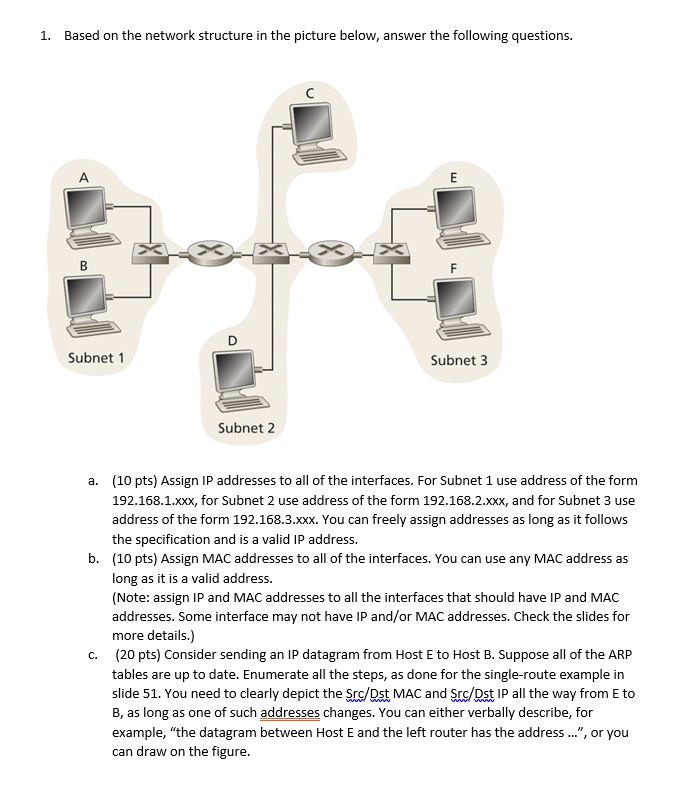 1. Based on the network structure in the picture below, answer the following questions.

C

A

E

B

F

D

Subnet 1

Subnet 3

Subnet 2

a. (10 pts) Assign IP addresses to all of the interfaces. For Subnet 1 use address of the form 192.168.1.xxx, for Subnet 2 use address of the form 192.168.2.xxx, and for Subnet 3 use address of the form 192.168.3.xxx. You can freely assign addresses as long as it follows the specification and is a valid IP address.

b. (10 pts) Assign MAC addresses to all of the interfaces. You can use any MAC address as long as it is a valid address.
(Note: assign IP and MAC addresses to all the interfaces that should have IP and MAC addresses. Some interface may not have IP and/or MAC addresses. Check the slides for more details.)

c. (20 pts) Consider sending an IP datagram from Host E to Host B. Suppose all of the ARP tables are up to date. Enumerate all the steps, as done for the single-route example in slide 51. You need to clearly depict the Src/Dst MAC and Src/Dst IP all the way from E to B, as long as one of such addresses changes. You can either verbally describe, for example, "the datagram between Host E and the left router has the address ...", or you can draw on the figure.