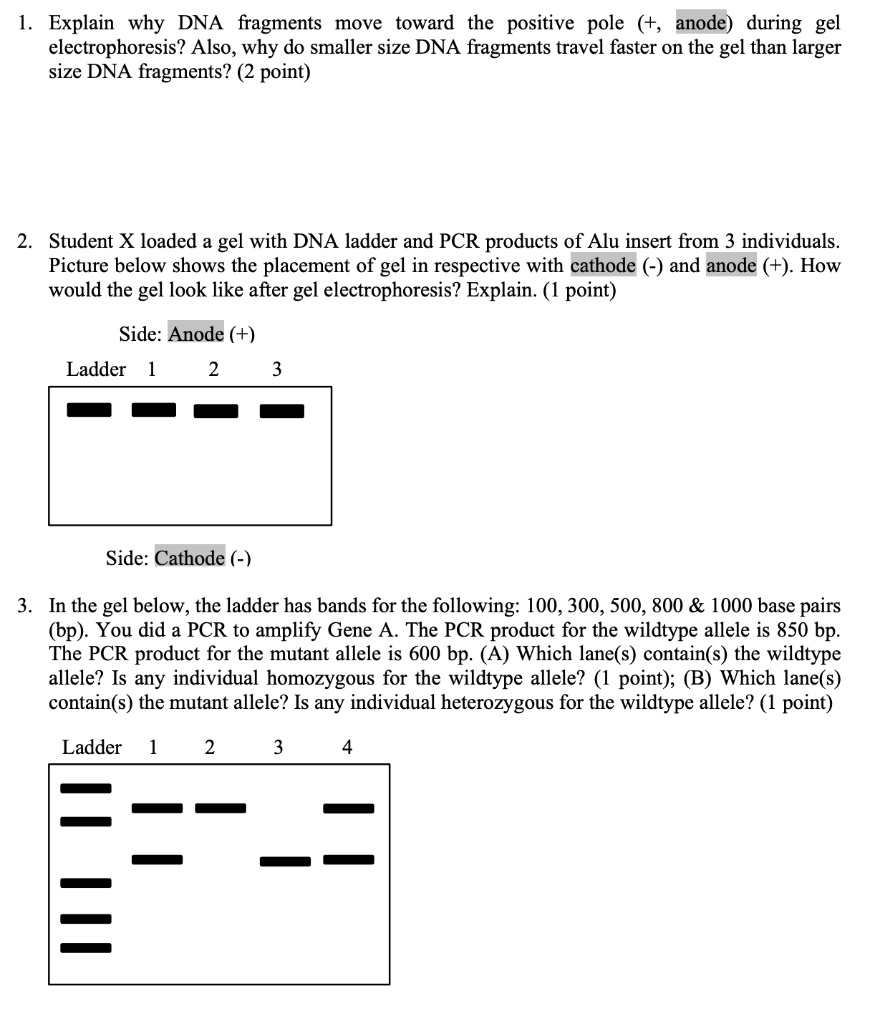 1. Explain why DNA fragments move toward the positive pole (+, anode) during gel electrophoresis? Also, why do smaller size DNA fragments travel faster on the gel than larger size DNA fragments? (2 point)

2. Student X loaded a gel with DNA ladder and PCR products of Alu insert from 3 individuals. Picture below shows the placement of gel in respective with cathode (-) and anode (+). How would the gel look like after gel electrophoresis? Explain. (1 point)

Side: Anode (+)

Ladder 1 2 3

Side: Cathode (-)

3. In the gel below, the ladder has bands for the following: 100, 300, 500, 800 & 1000 base pairs (bp). You did a PCR to amplify Gene A. The PCR product for the wildtype allele is 850 bp. The PCR product for the mutant allele is 600 bp. (A) Which lane(s) contain(s) the wildtype allele? Is any individual homozygous for the wildtype allele? (1 point); (B) Which lane(s) contain(s) the mutant allele? Is any individual heterozygous for the wildtype allele? (1 point)

Ladder 1 2 3 4