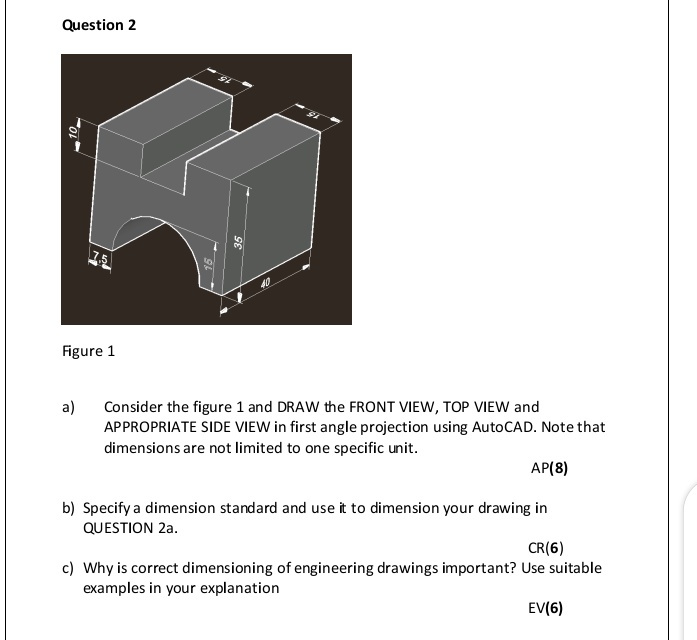 Question 2

15

15

10

7.5

15

35

40

Figure 1

a) Consider the figure 1 and DRAW the FRONT VIEW, TOP VIEW and APPROPRIATE SIDE VIEW in first angle projection using AutoCAD. Note that dimensions are not limited to one specific unit.

AP(8)

b) Specify a dimension standard and use it to dimension your drawing in QUESTION 2a.

CR(6)

c) Why is correct dimensioning of engineering drawings important? Use suitable examples in your explanation

EV(6)