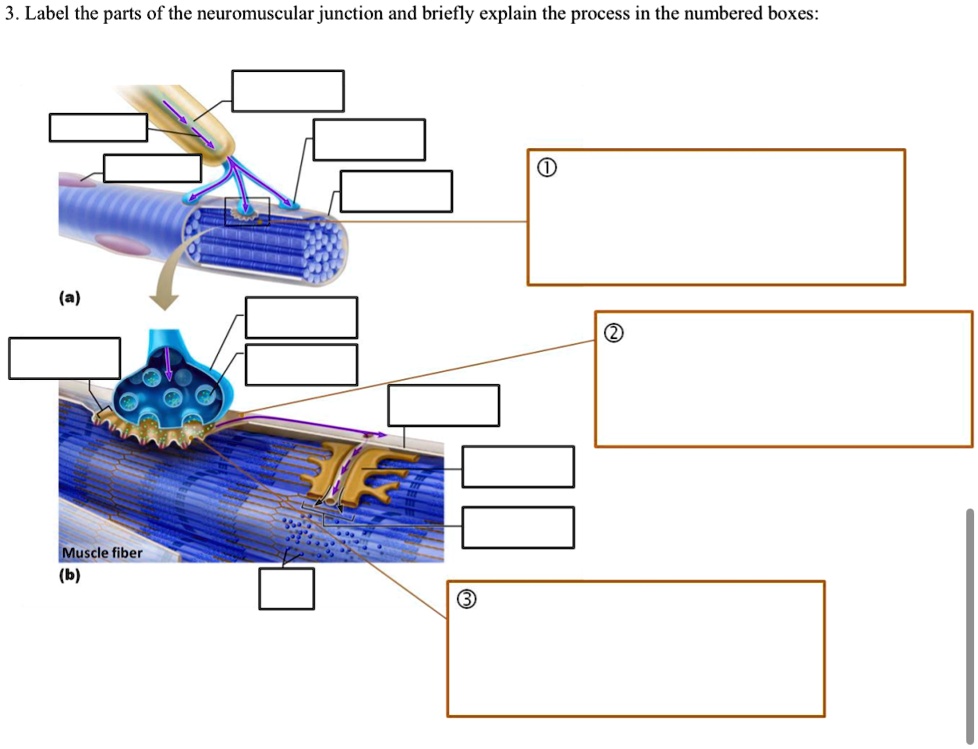 3. Label the parts of the neuromuscular junction and briefly explain the process in the numbered boxes:

①

(a)

②

Muscle fiber

(b)

③