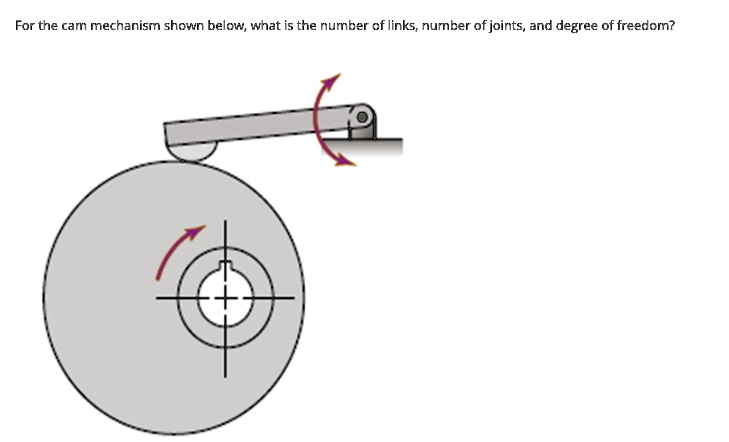 For the cam mechanism shown below, what is the number of links, number of joints, and degree of freedom?