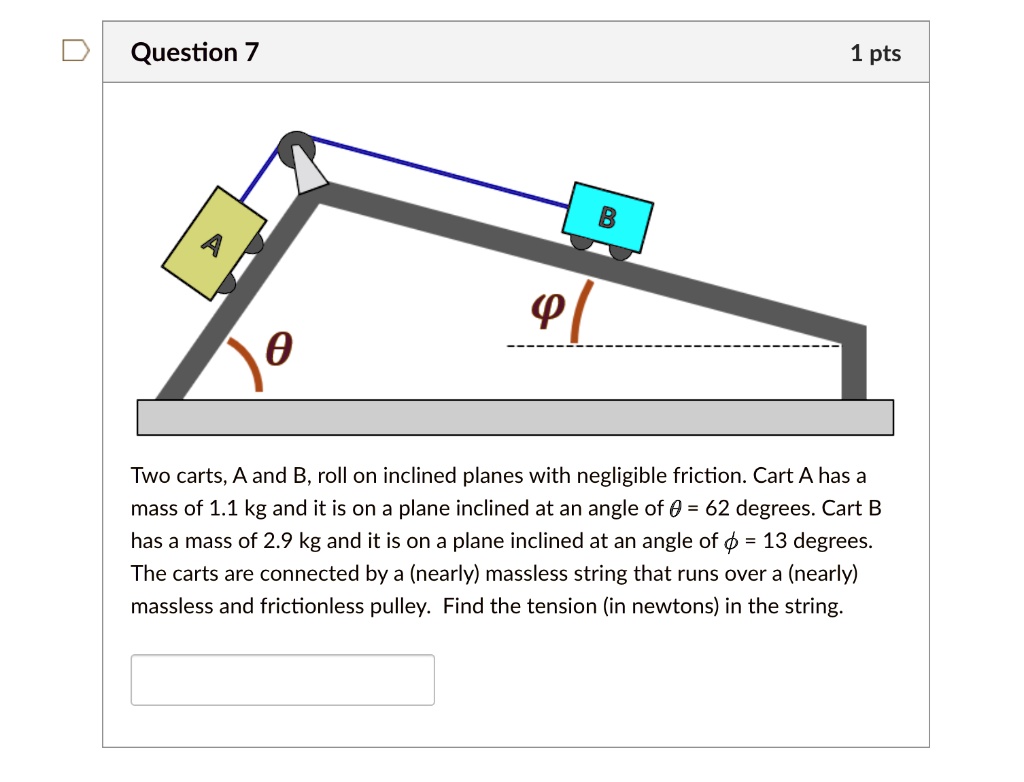 Question 7

1 pts

A

B

$\varphi$

$\theta$

Two carts, A and B, roll on inclined planes with negligible friction. Cart A has a mass of 1.1 kg and it is on a plane inclined at an angle of $\theta$ = 62 degrees. Cart B has a mass of 2.9 kg and it is on a plane inclined at an angle of $\phi$ = 13 degrees. The carts are connected by a (nearly) massless string that runs over a (nearly) massless and frictionless pulley. Find the tension (in newtons) in the string.