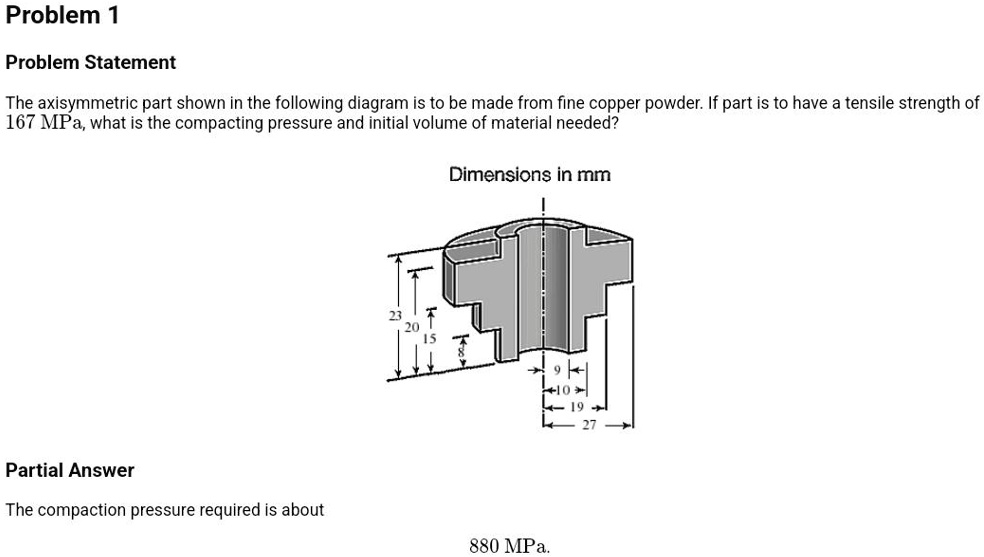 Problem 1

Problem Statement

The axisymmetric part shown in the following diagram is to be made from fine copper powder. If part is to have a tensile strength of $167\ \mathrm{MPa}$, what is the compacting pressure and initial volume of material needed?

Dimensions in mm

23
20
15
8
9
10
19
27

Partial Answer

The compaction pressure required is about

$880\ \mathrm{MPa}.$