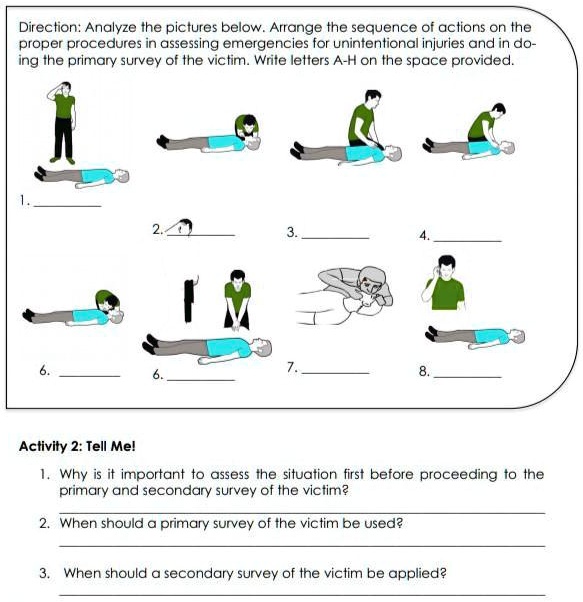 Direction: Analyze the pictures below. Arrange the sequence of actions on the proper procedures in assessing emergencies for unintentional injuries and in doing the primary survey of the victim. Write letters A-H on the space provided.

1. ________

2. ________ 3. ________ 4. ________

6. ________ 6. ________ 7. ________ 8. ________

Activity 2: Tell Me!

1. Why is it important to assess the situation first before proceeding to the primary and secondary survey of the victim?

________

2. When should a primary survey of the victim be used?

________

3. When should a secondary survey of the victim be applied?

________