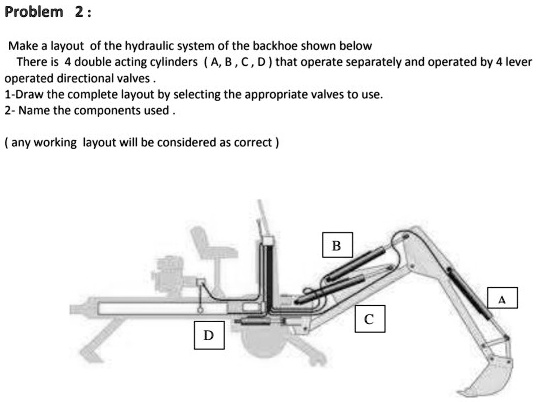 Problem 2 :

Make a layout of the hydraulic system of the backhoe shown below
There is 4 double acting cylinders ( A, B , C , D ) that operate separately and operated by 4 lever operated directional valves .
1-Draw the complete layout by selecting the appropriate valves to use.
2- Name the components used .

( any working layout will be considered as correct )

B
A
C
D