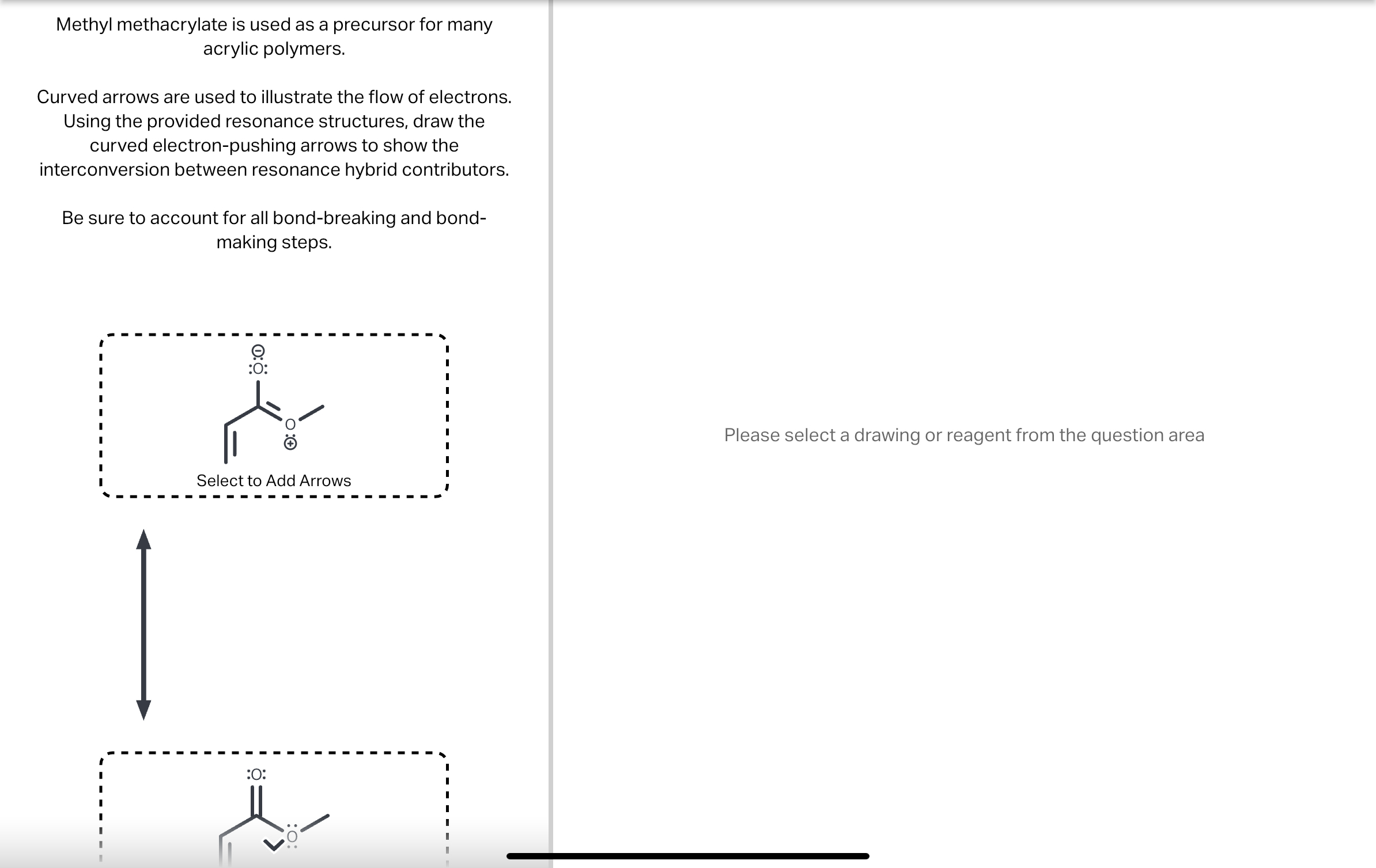 Methyl methacrylate is used as a precursor for many acrylic polymers.

Curved arrows are used to illustrate the flow of electrons. Using the provided resonance structures, draw the curved electron-pushing arrows to show the interconversion between resonance hybrid contributors.

Be sure to account for all bond-breaking and bond-making steps.

:O:
O

Select to Add Arrows

:O:
O

Please select a drawing or reagent from the question area