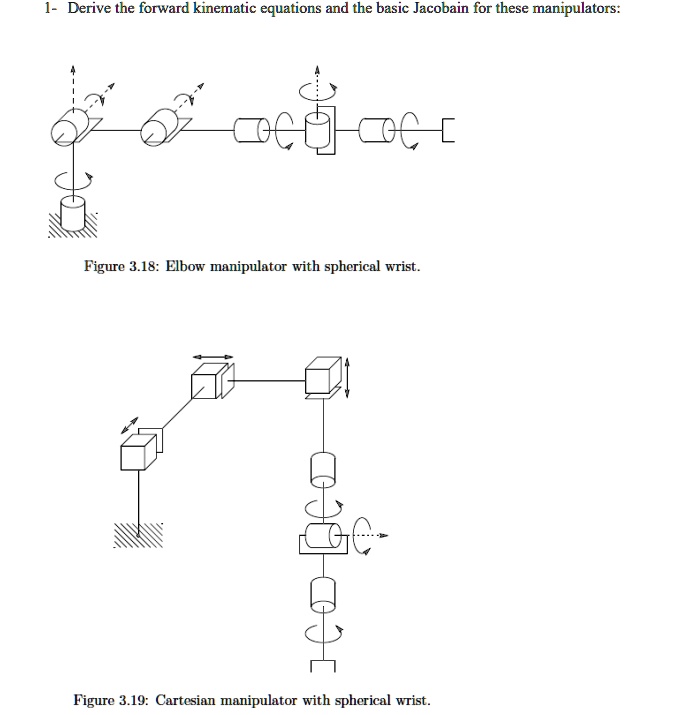 1- Derive the forward kinematic equations and the basic Jacobain for these manipulators:

Figure 3.18: Elbow manipulator with spherical wrist.

Figure 3.19: Cartesian manipulator with spherical wrist.