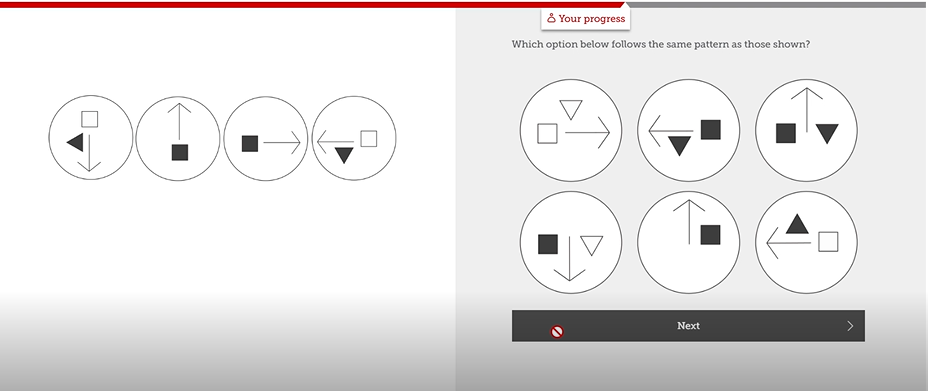 Your progress

Which option below follows the same pattern as those shown?

Next