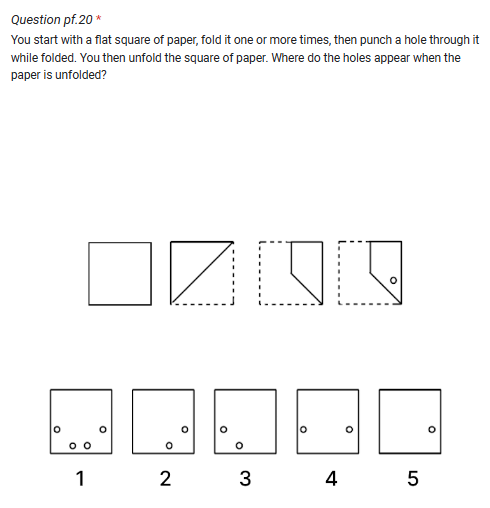 Question pf.20 *

You start with a flat square of paper, fold it one or more times, then punch a hole through it while folded. You then unfold the square of paper. Where do the holes appear when the paper is unfolded?

1 2 3 4 5