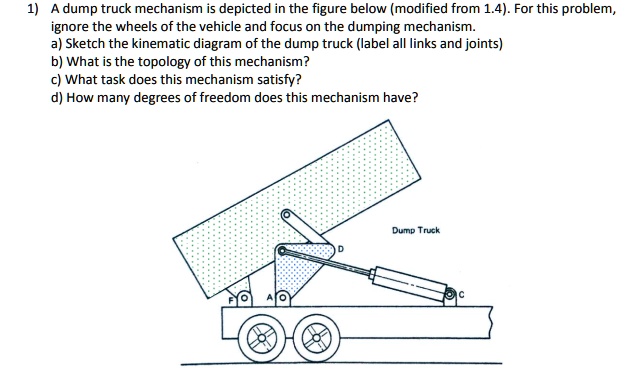 1) A dump truck mechanism is depicted in the figure below (modified from 1.4). For this problem, ignore the wheels of the vehicle and focus on the dumping mechanism.
a) Sketch the kinematic diagram of the dump truck (label all links and joints)
b) What is the topology of this mechanism?
c) What task does this mechanism satisfy?
d) How many degrees of freedom does this mechanism have?

Dump Truck
D
F
A
C