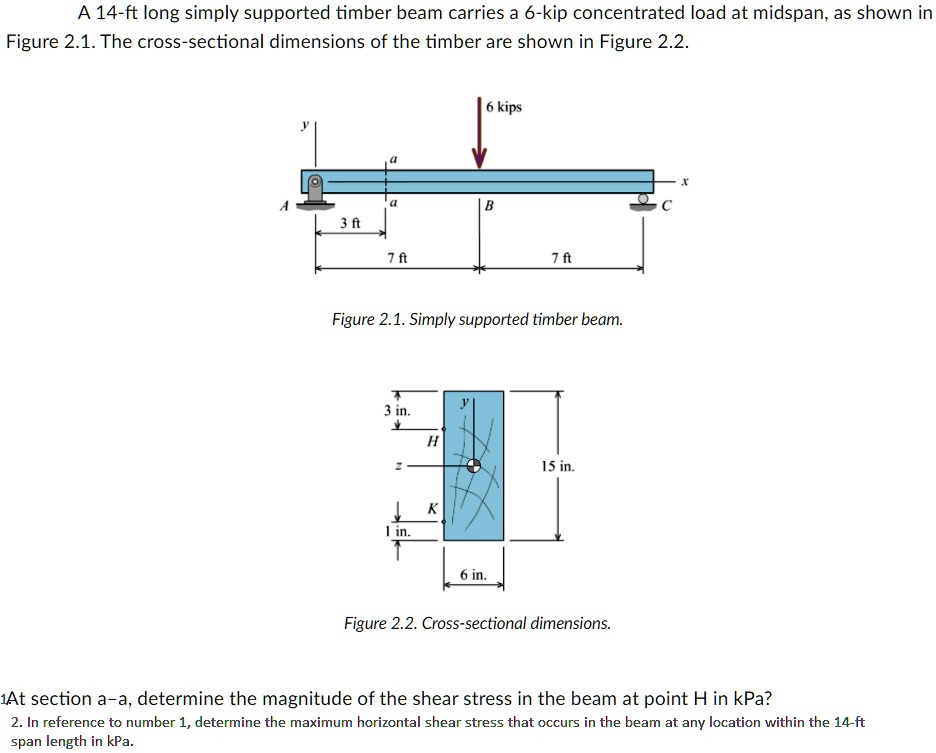 A 14-ft long simply supported timber beam carries a 6-kip concentrated load at midspan, as shown in Figure 2.1. The cross-sectional dimensions of the timber are shown in Figure 2.2.

6 kips
y
a
x
A
a
B
C
3 ft
7 ft
7 ft

Figure 2.1. Simply supported timber beam.

3 in.
y
H
z
15 in.
K
1 in.
6 in.

Figure 2.2. Cross-sectional dimensions.

1At section a–a, determine the magnitude of the shear stress in the beam at point H in kPa?
2. In reference to number 1, determine the maximum horizontal shear stress that occurs in the beam at any location within the 14-ft span length in kPa.