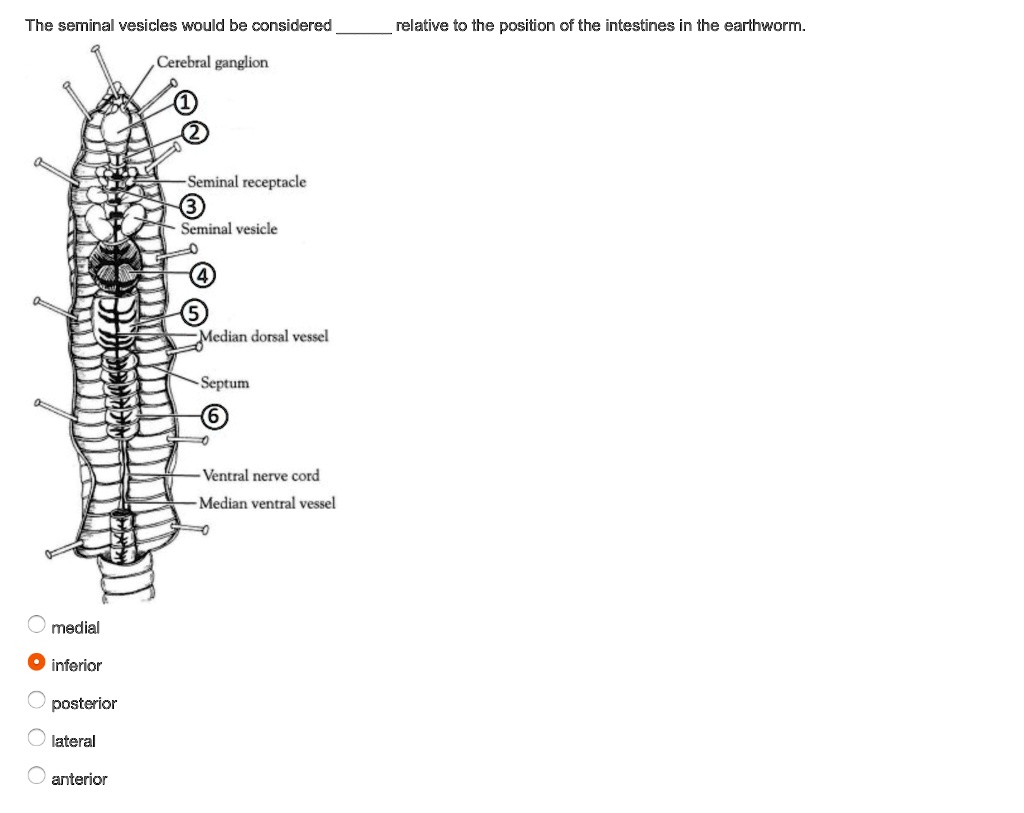 The seminal vesicles would be considered ______ relative to the position of the intestines in the earthworm.

Cerebral ganglion
1
2
Seminal receptacle
3
Seminal vesicle
4
5
Median dorsal vessel
Septum
6
Ventral nerve cord
Median ventral vessel

medial
inferior
posterior
lateral
anterior