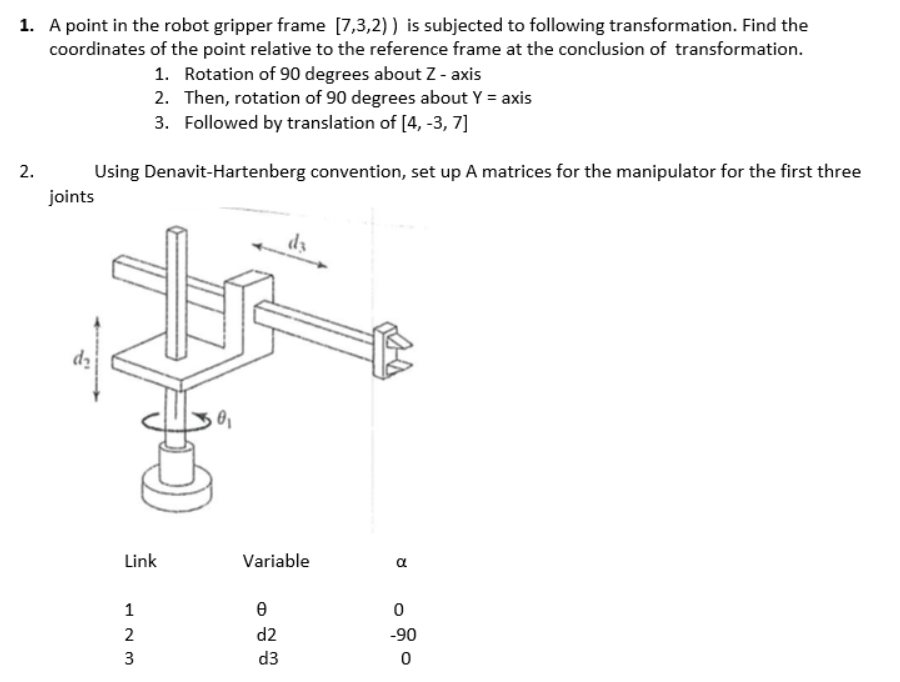 1. A point in the robot gripper frame [7,3,2) ) is subjected to following transformation. Find the coordinates of the point relative to the reference frame at the conclusion of transformation.

1. Rotation of 90 degrees about Z - axis
2. Then, rotation of 90 degrees about Y = axis
3. Followed by translation of [4, -3, 7]

2. Using Denavit-Hartenberg convention, set up A matrices for the manipulator for the first three joints

$d_3$

$d_2$

$\theta_1$

| Link | Variable | α |
|---|---|---|
| 1 | θ | 0 |
| 2 | d2 | -90 |
| 3 | d3 | 0 |