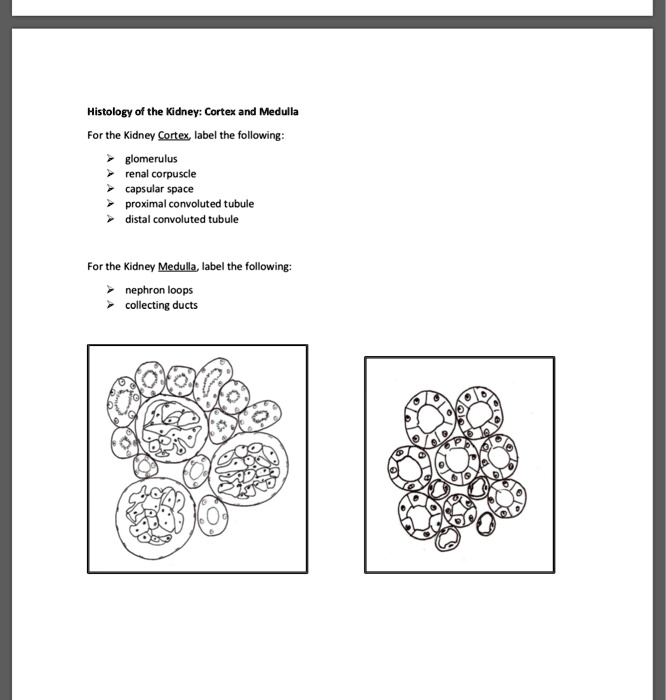 Histology of the Kidney: Cortex and Medulla

For the Kidney Cortex, label the following:

➢ glomerulus
➢ renal corpuscle
➢ capsular space
➢ proximal convoluted tubule
➢ distal convoluted tubule

For the Kidney Medulla, label the following:

➢ nephron loops
➢ collecting ducts