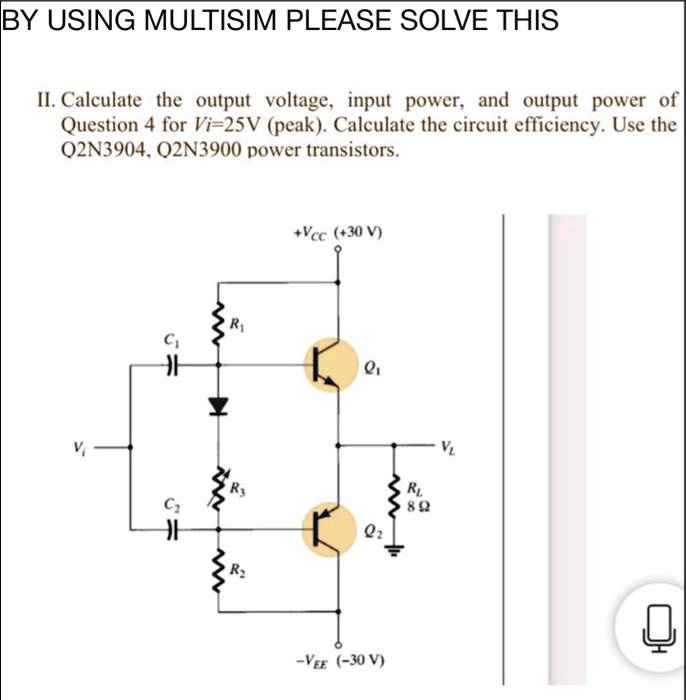 BY USING MULTISIM PLEASE SOLVE THIS

II. Calculate the output voltage, input power, and output power of Question 4 for $Vi$=25V (peak). Calculate the circuit efficiency. Use the Q2N3904, Q2N3900 power transistors.

$+V_{CC}$ (+30 V)

$R_1$

$C_1$

$Q_1$

$V_i$

$V_L$

$R_3$

$R_L$
8 Ω

$C_2$

$Q_2$

$R_2$

$-V_{EE}$ (−30 V)