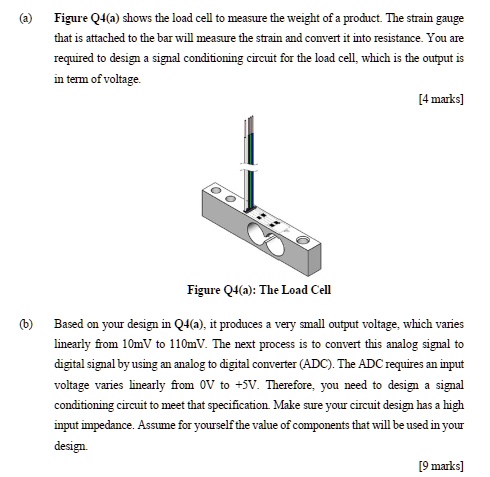 (a) Figure Q4(a) shows the load cell to measure the weight of a product. The strain gauge that is attached to the bar will measure the strain and convert it into resistance. You are required to design a signal conditioning circuit for the load cell, which is the output is in term of voltage.

[4 marks]

Figure Q4(a): The Load Cell

(b) Based on your design in Q4(a), it produces a very small output voltage, which varies linearly from 10mV to 110mV. The next process is to convert this analog signal to digital signal by using an analog to digital converter (ADC). The ADC requires an input voltage varies linearly from 0V to +5V. Therefore, you need to design a signal conditioning circuit to meet that specification. Make sure your circuit design has a high input impedance. Assume for yourself the value of components that will be used in your design.

[9 marks]