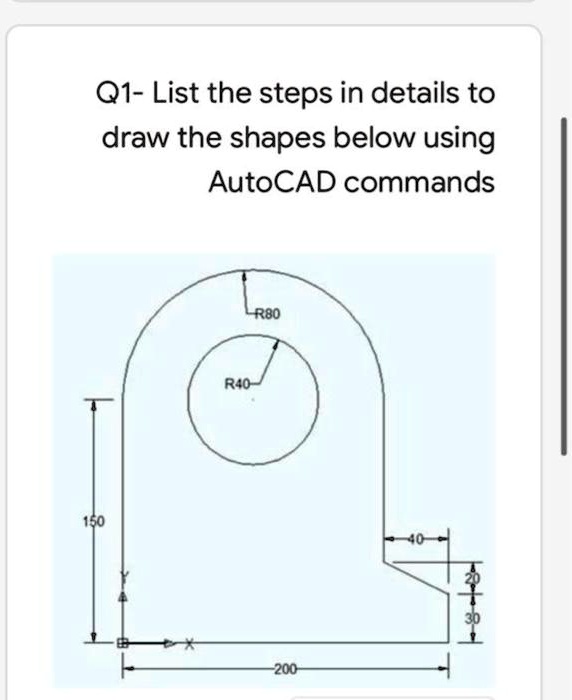 Q1- List the steps in details to draw the shapes below using AutoCAD commands

R80

R40

150

40

20

30

Y

X

200