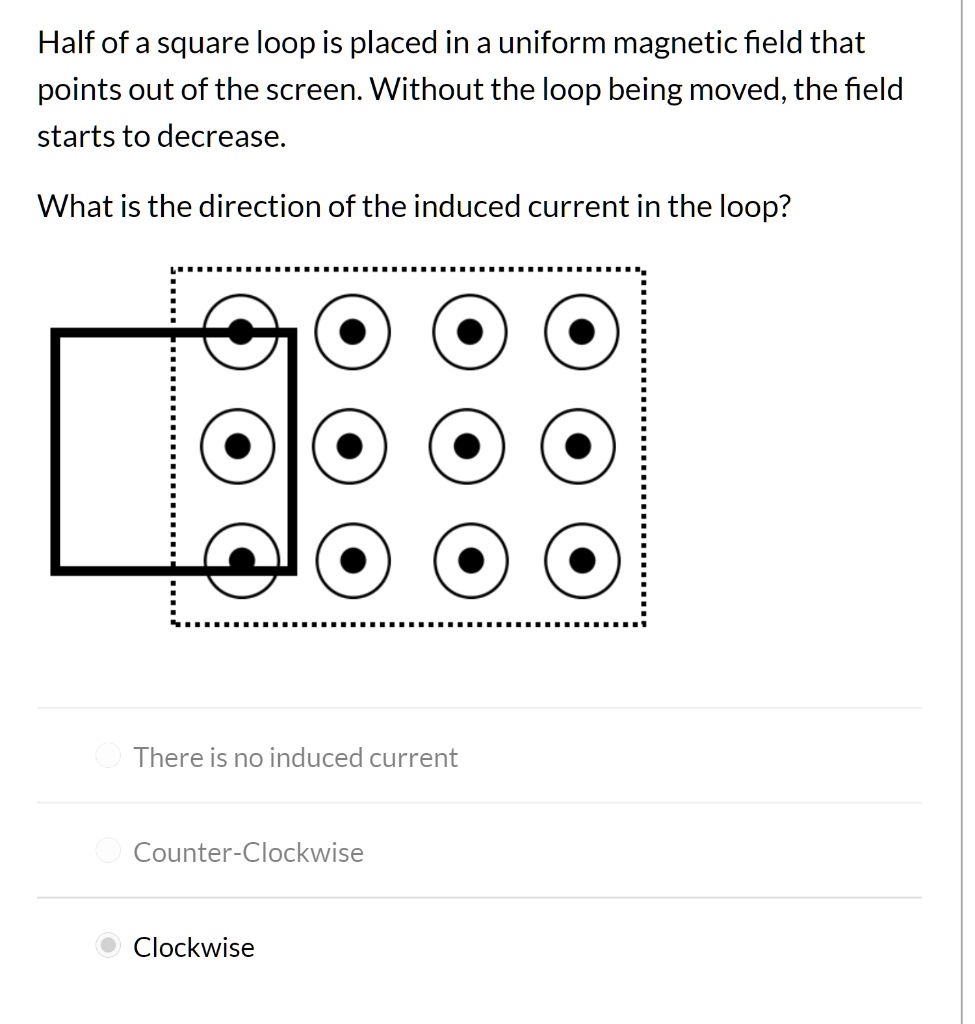 Half of a square loop is placed in a uniform magnetic field that points out of the screen. Without the loop being moved, the field starts to decrease.

What is the direction of the induced current in the loop?

There is no induced current

Counter-Clockwise

Clockwise