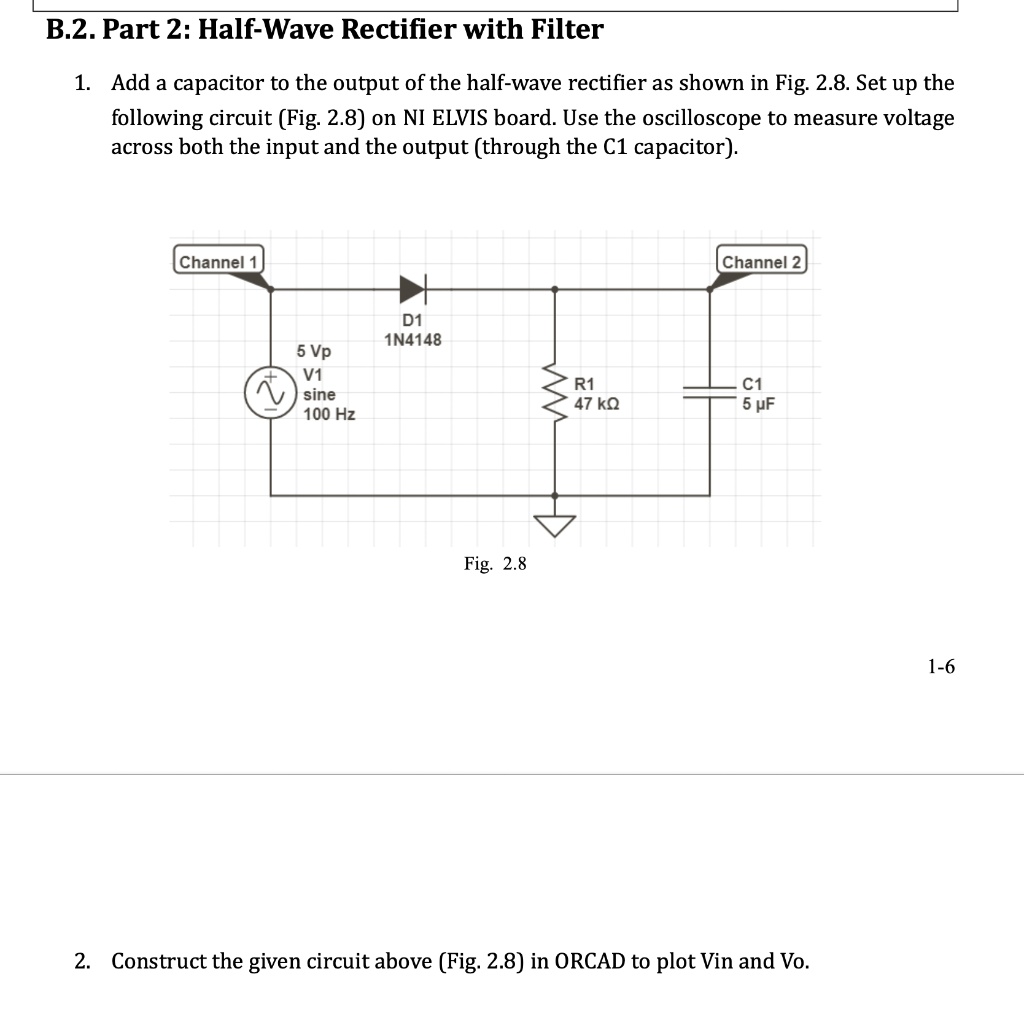 B.2. Part 2: Half-Wave Rectifier with Filter

1. Add a capacitor to the output of the half-wave rectifier as shown in Fig. 2.8. Set up the following circuit (Fig. 2.8) on NI ELVIS board. Use the oscilloscope to measure voltage across both the input and the output (through the C1 capacitor).

Channel 1
Channel 2
D1
1N4148
5 Vp
V1
sine
100 Hz
R1
47 kΩ
C1
5 µF

Fig. 2.8

1-6

2. Construct the given circuit above (Fig. 2.8) in ORCAD to plot Vin and Vo.