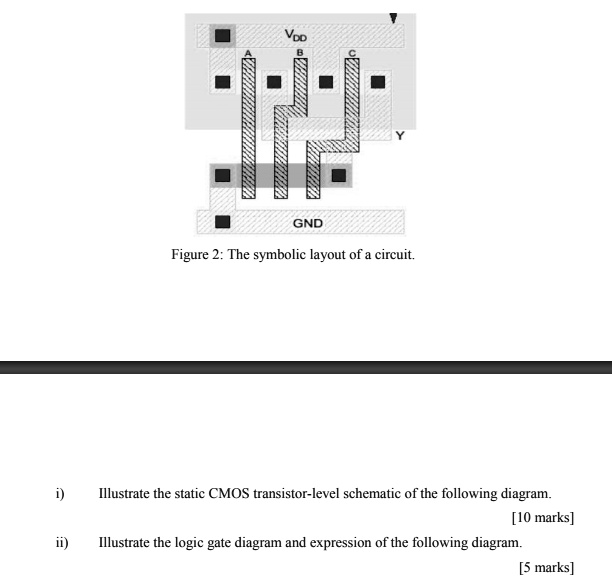 $V_{DD}$

A B C

Y

GND

Figure 2: The symbolic layout of a circuit.

i) Illustrate the static CMOS transistor-level schematic of the following diagram.

[10 marks]

ii) Illustrate the logic gate diagram and expression of the following diagram.

[5 marks]