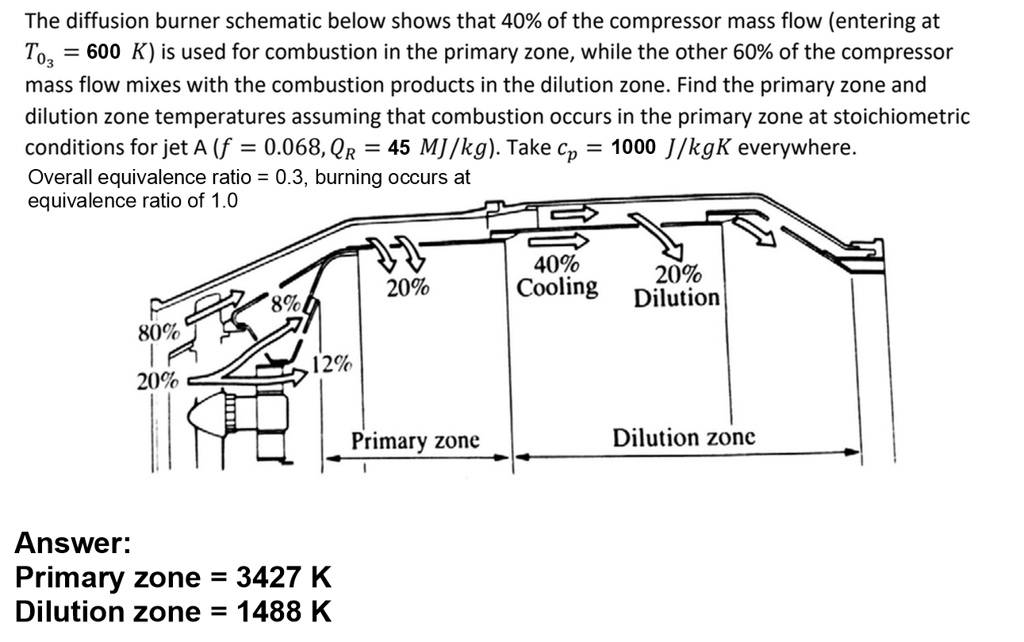 The diffusion burner schematic below shows that 40% of the compressor mass flow (entering at $T_{0_3} = 600\ K$) is used for combustion in the primary zone, while the other 60% of the compressor mass flow mixes with the combustion products in the dilution zone. Find the primary zone and dilution zone temperatures assuming that combustion occurs in the primary zone at stoichiometric conditions for jet A ($f = 0.068, Q_R = 45\ MJ/kg$). Take $c_p = 1000\ J/kgK$ everywhere.

Overall equivalence ratio = 0.3, burning occurs at equivalence ratio of 1.0

80%
20%
8%
12%
20%
40%
Cooling
20%
Dilution
Primary zone
Dilution zone

Answer:
Primary zone = 3427 K
Dilution zone = 1488 K