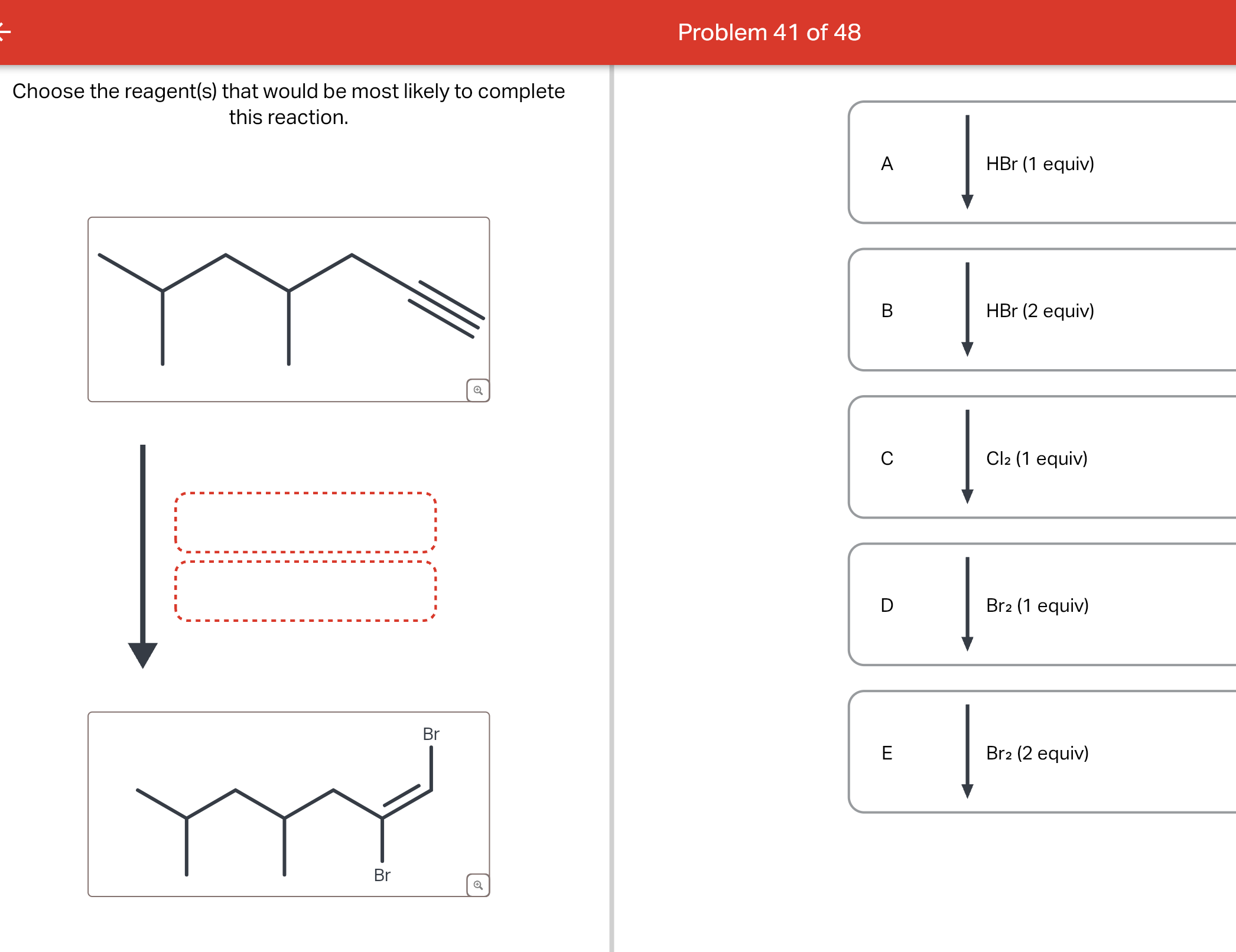 Problem 41 of 48

Choose the reagent(s) that would be most likely to complete this reaction.

Br

Br

A HBr (1 equiv)

B HBr (2 equiv)

C $Cl_2$ (1 equiv)

D $Br_2$ (1 equiv)

E $Br_2$ (2 equiv)