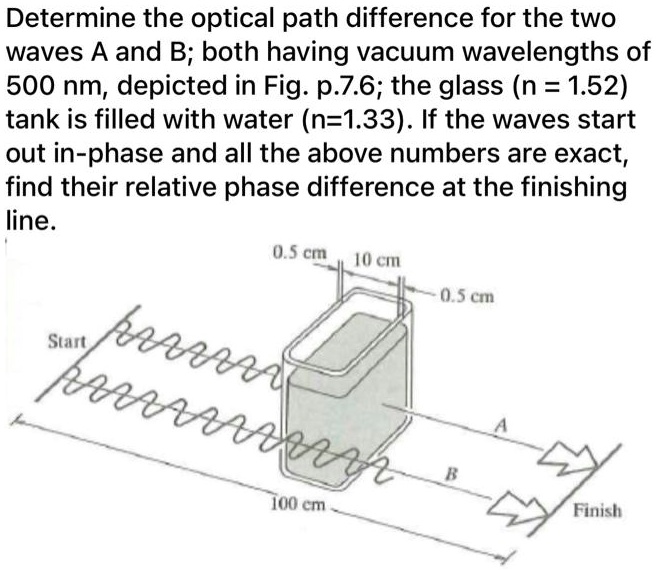 Determine the optical path difference for the two waves A and B; both having vacuum wavelengths of 500 nm, depicted in Fig. p.7.6; the glass (n = 1.52) tank is filled with water (n=1.33). If the waves start out in-phase and all the above numbers are exact, find their relative phase difference at the finishing line.

0.5 cm
10 cm
0.5 cm
Start
A
B
100 cm
Finish