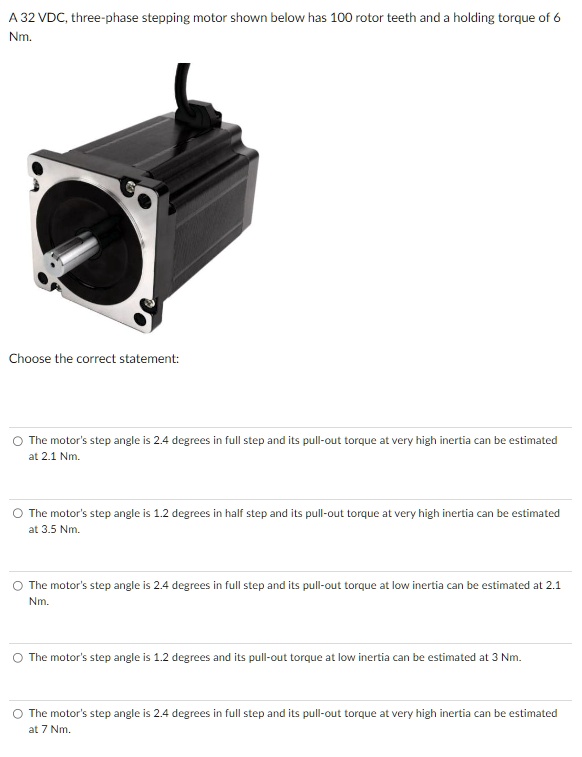 A 32 VDC, three-phase stepping motor shown below has 100 rotor teeth and a holding torque of 6 Nm.

Choose the correct statement:

○ The motor's step angle is 2.4 degrees in full step and its pull-out torque at very high inertia can be estimated at 2.1 Nm.

○ The motor's step angle is 1.2 degrees in half step and its pull-out torque at very high inertia can be estimated at 3.5 Nm.

○ The motor's step angle is 2.4 degrees in full step and its pull-out torque at low inertia can be estimated at 2.1 Nm.

○ The motor's step angle is 1.2 degrees and its pull-out torque at low inertia can be estimated at 3 Nm.

○ The motor's step angle is 2.4 degrees in full step and its pull-out torque at very high inertia can be estimated at 7 Nm.