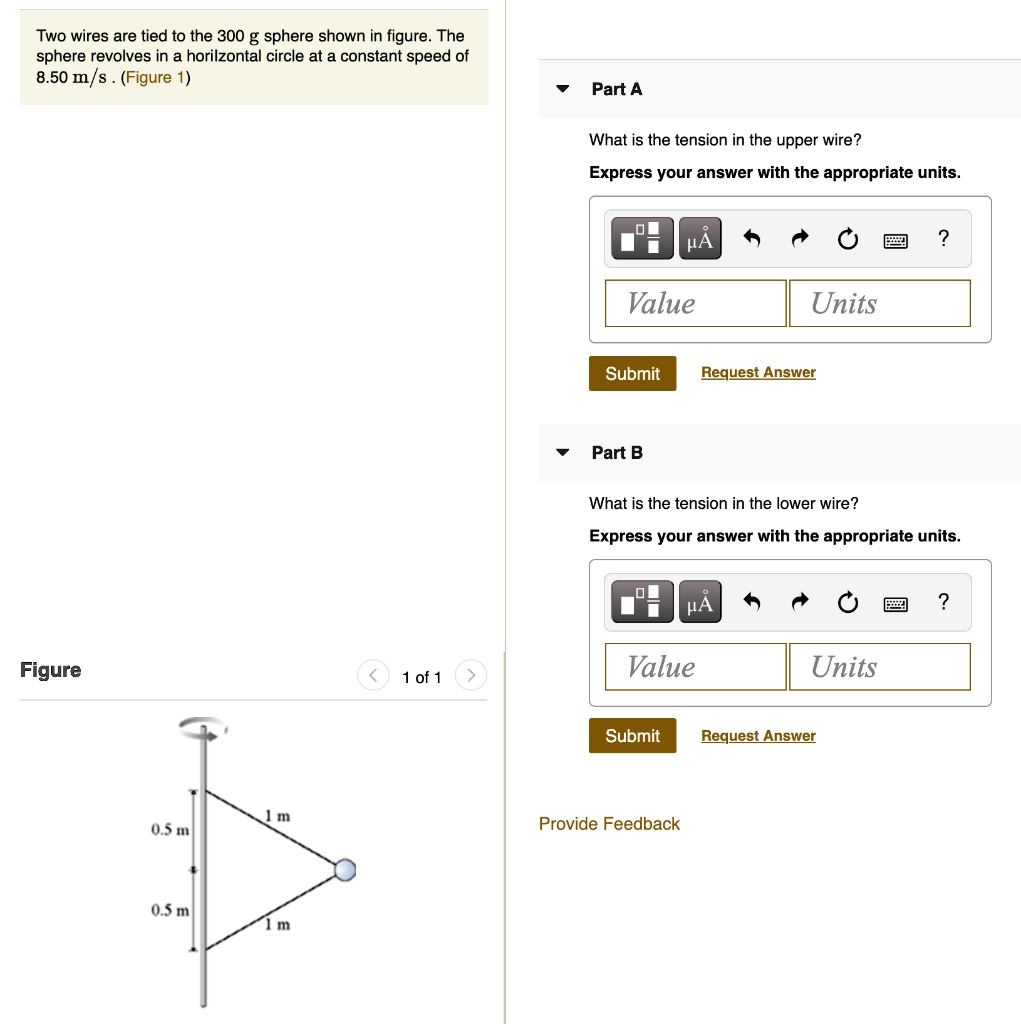 Two wires are tied to the 300 g sphere shown in figure. The sphere revolves in a horilzontal circle at a constant speed of 8.50 m/s . (Figure 1)

Figure

1 of 1

0.5 m

0.5 m

1 m

1 m

Part A

What is the tension in the upper wire?

Express your answer with the appropriate units.

μÅ

?

Value

Units

Submit

Request Answer

Part B

What is the tension in the lower wire?

Express your answer with the appropriate units.

μÅ

?

Value

Units

Submit

Request Answer

Provide Feedback