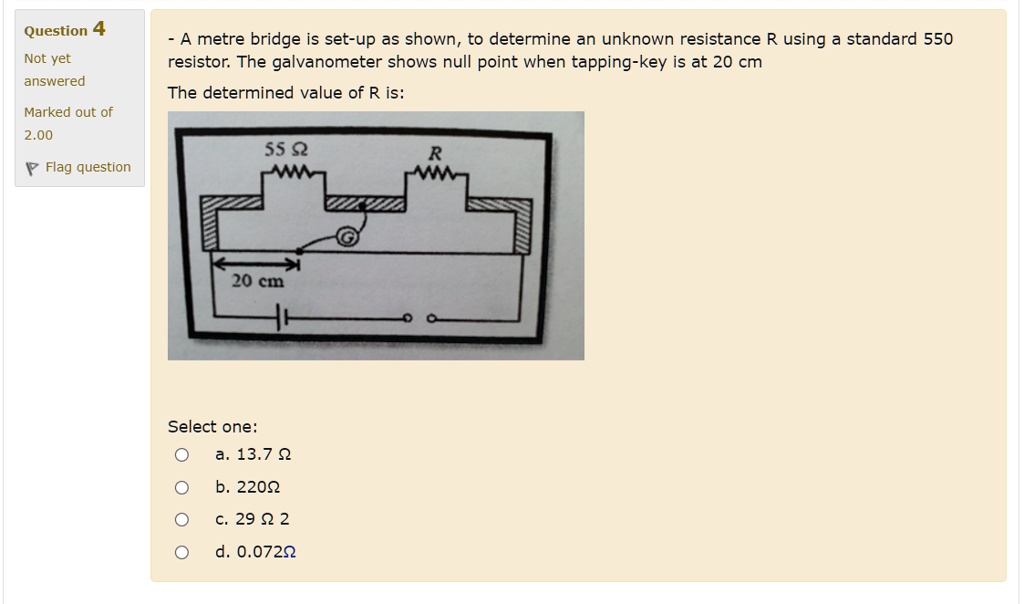 Question 4
Not yet answered
Marked out of 2.00
Flag question

- A metre bridge is set-up as shown, to determine an unknown resistance R using a standard 550 resistor. The galvanometer shows null point when tapping-key is at 20 cm

The determined value of R is:

55 Ω
R
G
20 cm

Select one:
a. 13.7 Ω
b. 220Ω
c. 29 Ω 2
d. 0.072Ω