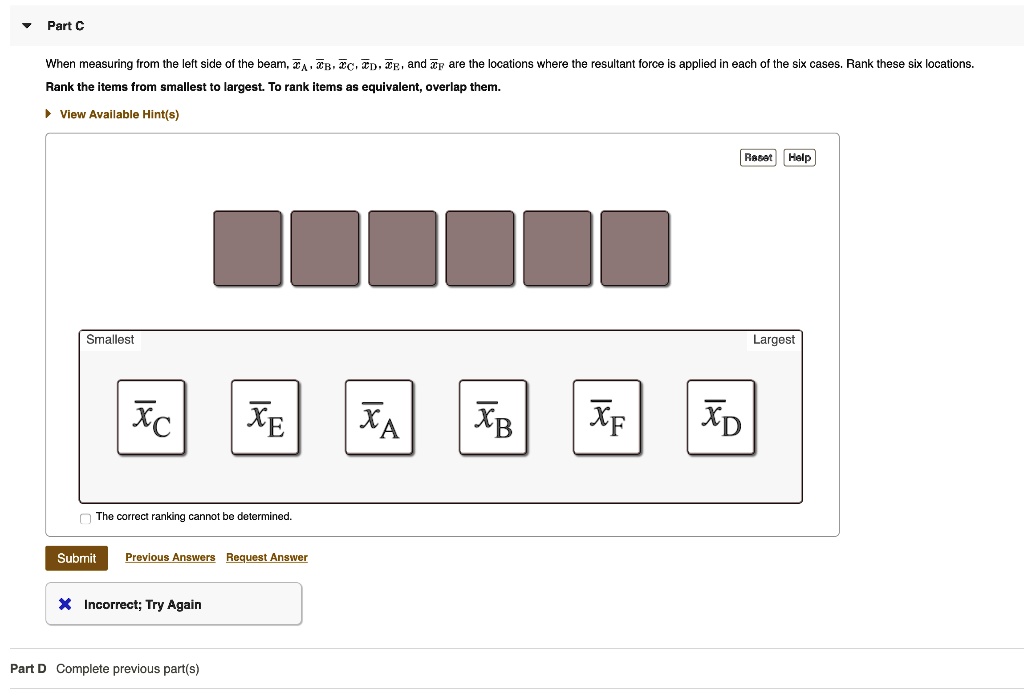 Part C

When measuring from the left side of the beam, $\bar{x}_A$, $\bar{x}_B$, $\bar{x}_C$, $\bar{x}_D$, $\bar{x}_E$, and $\bar{x}_F$ are the locations where the resultant force is applied in each of the six cases. Rank these six locations.

Rank the items from smallest to largest. To rank items as equivalent, overlap them.

View Available Hint(s)

Reset Help

Smallest

Largest

$\bar{x}_C$ $\bar{x}_E$ $\bar{x}_A$ $\bar{x}_B$ $\bar{x}_F$ $\bar{x}_D$

The correct ranking cannot be determined.

Submit Previous Answers Request Answer

Incorrect; Try Again

Part D Complete previous part(s)