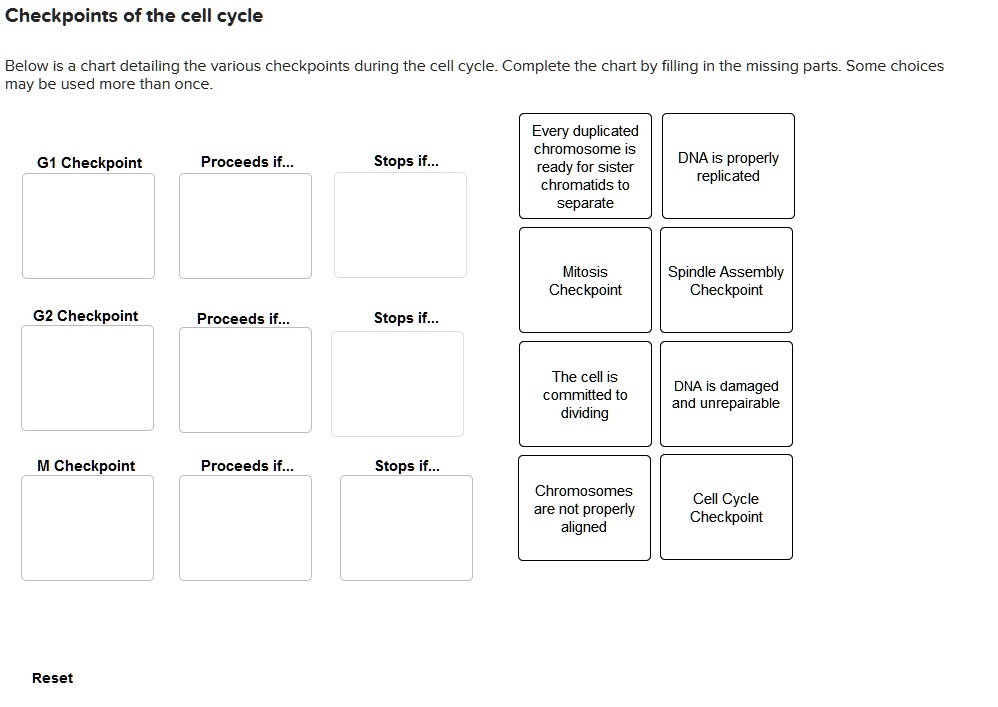 Checkpoints of the cell cycle

Below is a chart detailing the various checkpoints during the cell cycle. Complete the chart by filling in the missing parts. Some choices may be used more than once.

G1 Checkpoint

Proceeds if...

Stops if...

G2 Checkpoint

Proceeds if...

Stops if...

M Checkpoint

Proceeds if...

Stops if...

Every duplicated chromosome is ready for sister chromatids to separate

DNA is properly replicated

Mitosis Checkpoint

Spindle Assembly Checkpoint

The cell is committed to dividing

DNA is damaged and unrepairable

Chromosomes are not properly aligned

Cell Cycle Checkpoint

Reset