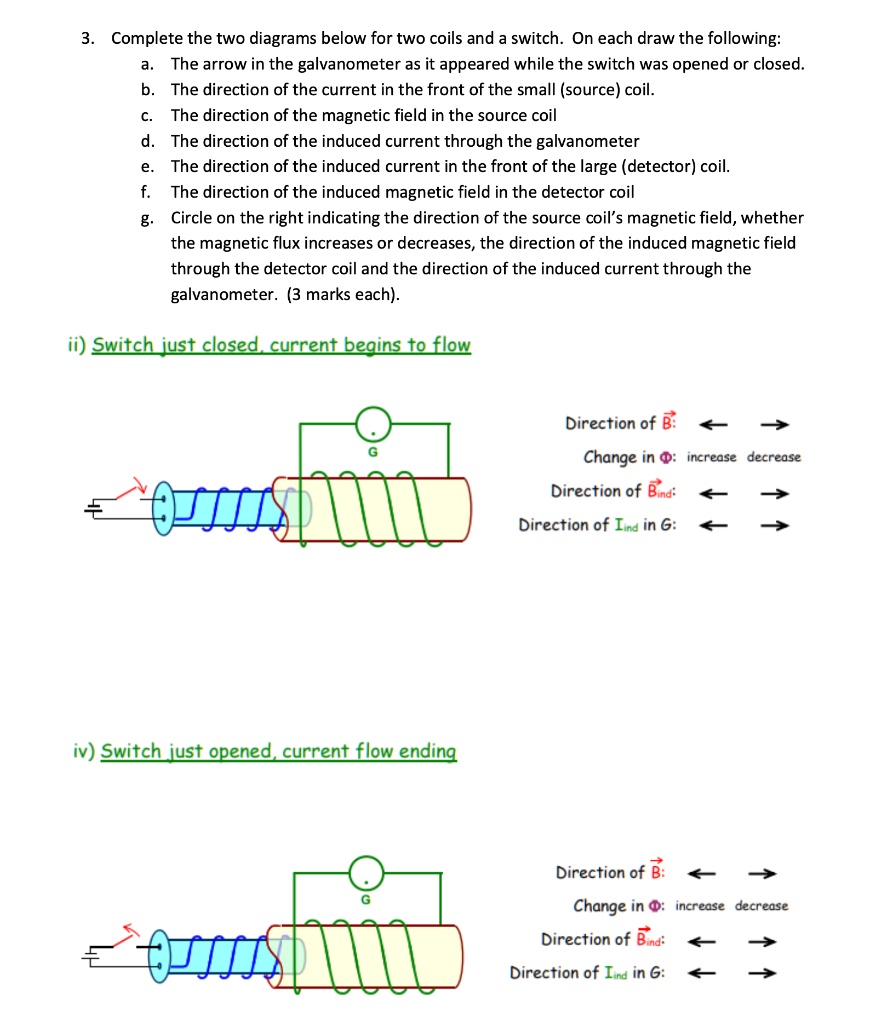 3. Complete the two diagrams below for two coils and a switch. On each draw the following:

a. The arrow in the galvanometer as it appeared while the switch was opened or closed.
b. The direction of the current in the front of the small (source) coil.
c. The direction of the magnetic field in the source coil
d. The direction of the induced current through the galvanometer
e. The direction of the induced current in the front of the large (detector) coil.
f. The direction of the induced magnetic field in the detector coil
g. Circle on the right indicating the direction of the source coil's magnetic field, whether the magnetic flux increases or decreases, the direction of the induced magnetic field through the detector coil and the direction of the induced current through the galvanometer. (3 marks each).

ii) Switch just closed, current begins to flow

G

Direction of $\vec{B}$: ← →
Change in $\Phi$: increase decrease
Direction of $\vec{B}_{ind}$: ← →
Direction of $I_{ind}$ in G: ← →

iv) Switch just opened, current flow ending

G

Direction of $\vec{B}$: ← →
Change in $\Phi$: increase decrease
Direction of $\vec{B}_{ind}$: ← →
Direction of $I_{ind}$ in G: ← →