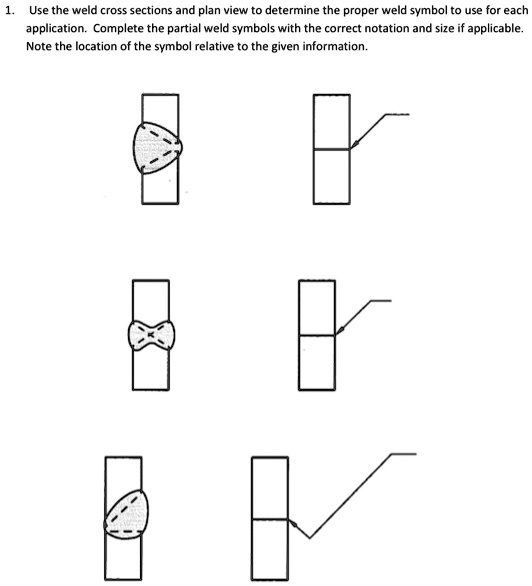 1. Use the weld cross sections and plan view to determine the proper weld symbol to use for each application. Complete the partial weld symbols with the correct notation and size if applicable. Note the location of the symbol relative to the given information.