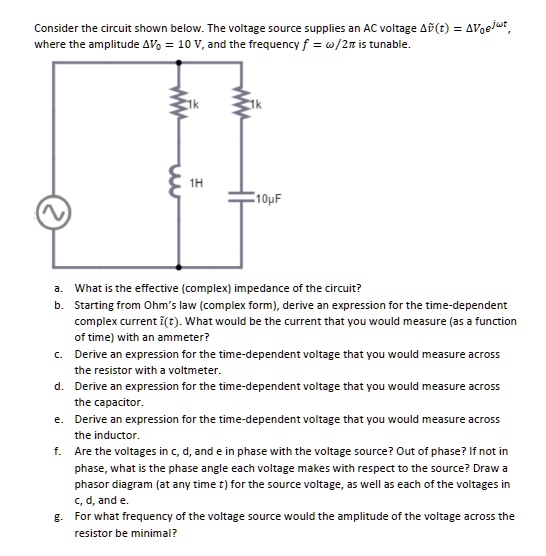 Consider the circuit shown below. The voltage source supplies an AC voltage $\Delta\tilde{v}(t) = \Delta V_0 e^{j\omega t}$, where the amplitude $\Delta V_0 = 10$ V, and the frequency $f = \omega/2\pi$ is tunable.

1k

1k

1H

10μF

a. What is the effective (complex) impedance of the circuit?

b. Starting from Ohm's law (complex form), derive an expression for the time-dependent complex current $\tilde{i}(t)$. What would be the current that you would measure (as a function of time) with an ammeter?

c. Derive an expression for the time-dependent voltage that you would measure across the resistor with a voltmeter.

d. Derive an expression for the time-dependent voltage that you would measure across the capacitor.

e. Derive an expression for the time-dependent voltage that you would measure across the inductor.

f. Are the voltages in c, d, and e in phase with the voltage source? Out of phase? If not in phase, what is the phase angle each voltage makes with respect to the source? Draw a phasor diagram (at any time $t$) for the source voltage, as well as each of the voltages in c, d, and e.

g. For what frequency of the voltage source would the amplitude of the voltage across the resistor be minimal?