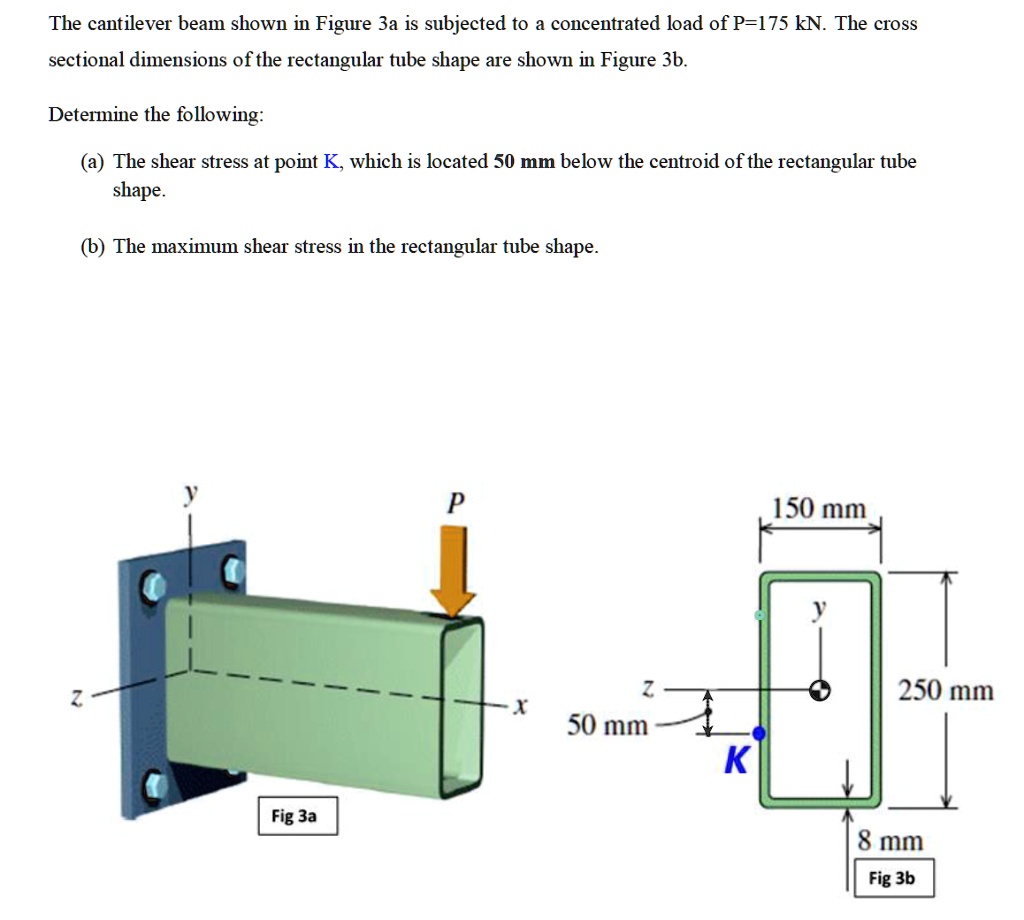 The cantilever beam shown in Figure 3a is subjected to a concentrated load of P=175 kN. The cross sectional dimensions of the rectangular tube shape are shown in Figure 3b.

Determine the following:

(a) The shear stress at point K, which is located 50 mm below the centroid of the rectangular tube shape.

(b) The maximum shear stress in the rectangular tube shape.

y
P
z
x
Fig 3a

150 mm
y
z
250 mm
50 mm
K
8 mm
Fig 3b