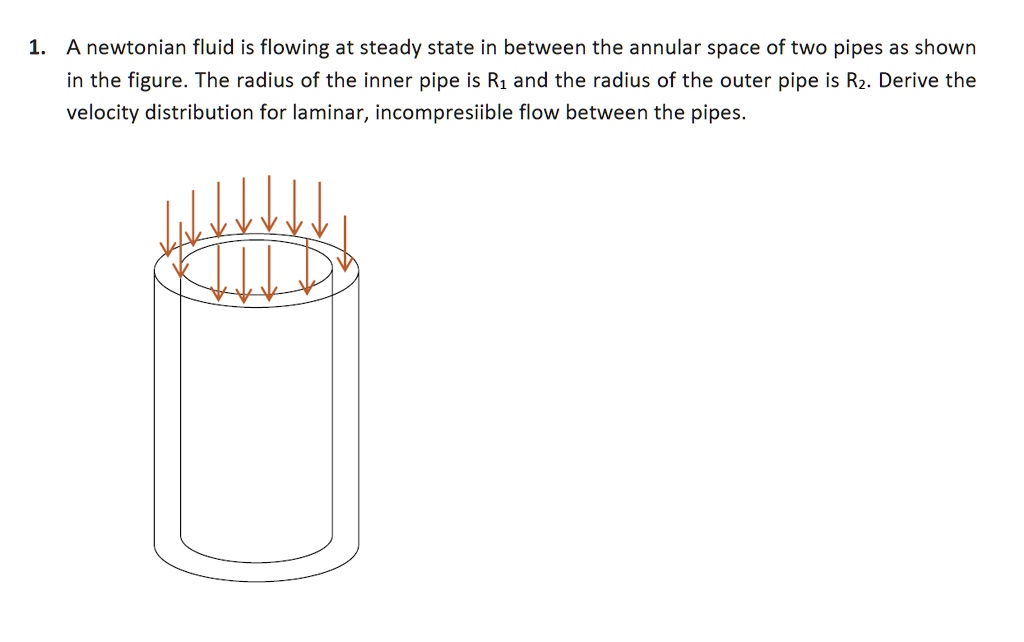 1. A newtonian fluid is flowing at steady state in between the annular space of two pipes as shown in the figure. The radius of the inner pipe is $R_1$ and the radius of the outer pipe is $R_2$. Derive the velocity distribution for laminar, incompresiible flow between the pipes.