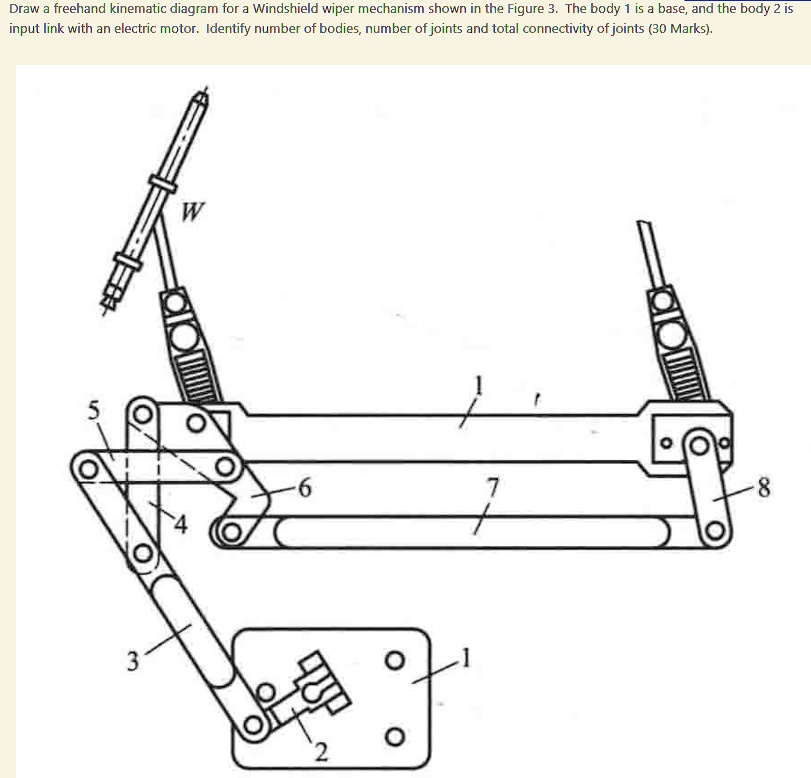 Draw a freehand kinematic diagram for a Windshield wiper mechanism shown in the Figure 3. The body 1 is a base, and the body 2 is input link with an electric motor. Identify number of bodies, number of joints and total connectivity of joints (30 Marks).

W

1

5

6

7

8

4

3

1

2