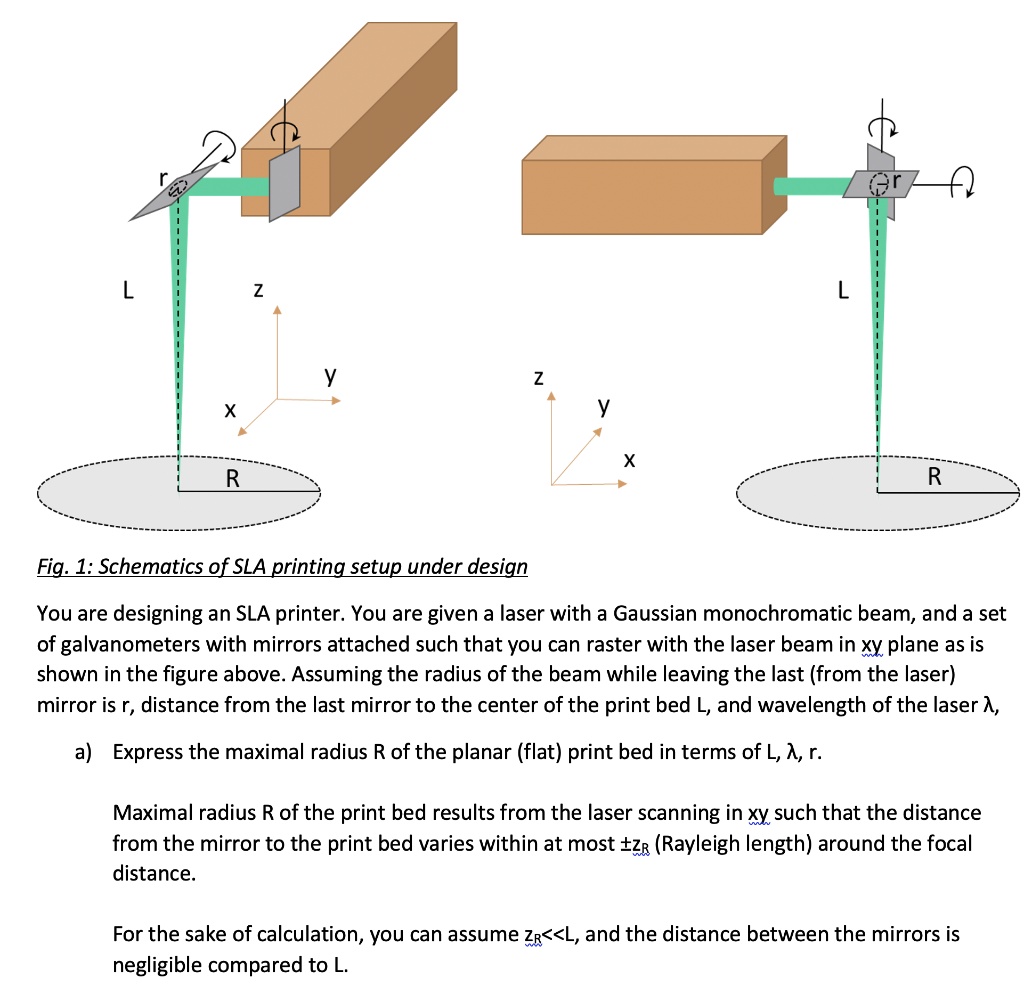 r
L
z
y
x
R
z
y
x
r
L
R

Fig. 1: Schematics of SLA printing setup under design

You are designing an SLA printer. You are given a laser with a Gaussian monochromatic beam, and a set of galvanometers with mirrors attached such that you can raster with the laser beam in xy plane as is shown in the figure above. Assuming the radius of the beam while leaving the last (from the laser) mirror is r, distance from the last mirror to the center of the print bed L, and wavelength of the laser λ,

a) Express the maximal radius R of the planar (flat) print bed in terms of L, λ, r.

Maximal radius R of the print bed results from the laser scanning in xy such that the distance from the mirror to the print bed varies within at most $\pm z_R$ (Rayleigh length) around the focal distance.

For the sake of calculation, you can assume $z_R$<<L, and the distance between the mirrors is negligible compared to L.