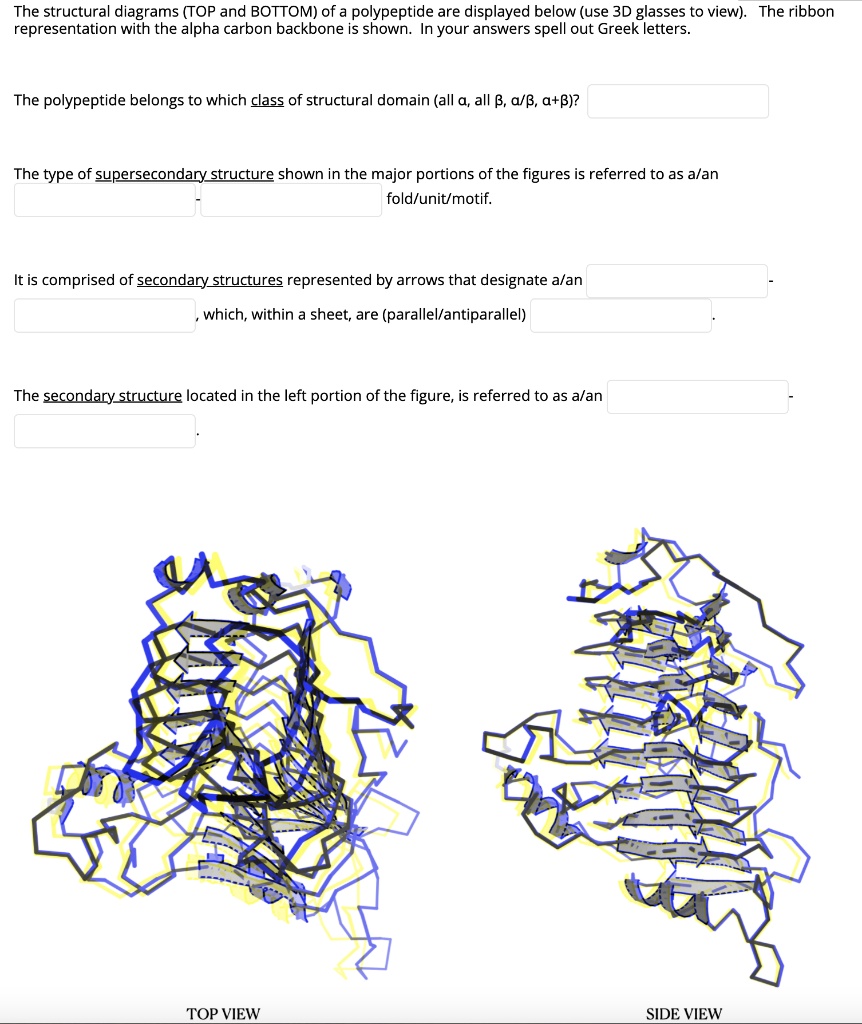 The structural diagrams (TOP and BOTTOM) of a polypeptide are displayed below (use 3D glasses to view). The ribbon representation with the alpha carbon backbone is shown. In your answers spell out Greek letters.

The polypeptide belongs to which class of structural domain (all α, all β, α/β, α+β)?

The type of supersecondary structure shown in the major portions of the figures is referred to as a/an - fold/unit/motif.

It is comprised of secondary structures represented by arrows that designate a/an - , which, within a sheet, are (parallel/antiparallel) .

The secondary structure located in the left portion of the figure, is referred to as a/an - .

TOP VIEW

SIDE VIEW