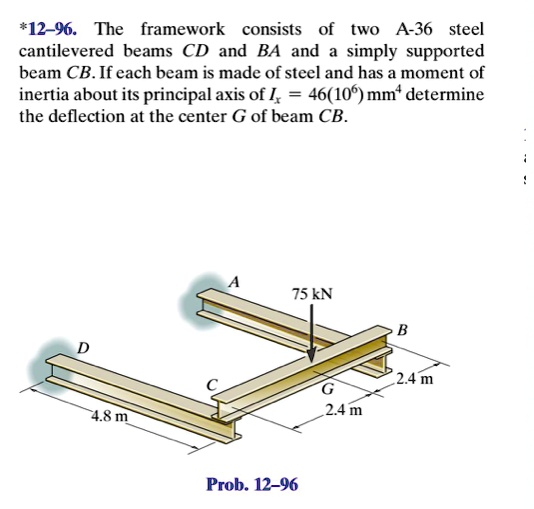 *12–96. The framework consists of two A-36 steel cantilevered beams $CD$ and $BA$ and a simply supported beam $CB$. If each beam is made of steel and has a moment of inertia about its principal axis of $I_x = 46(10^6)\ \text{mm}^4$ determine the deflection at the center $G$ of beam $CB$.

A

75 kN

B

D

C

G

2.4 m

2.4 m

4.8 m

Prob. 12–96