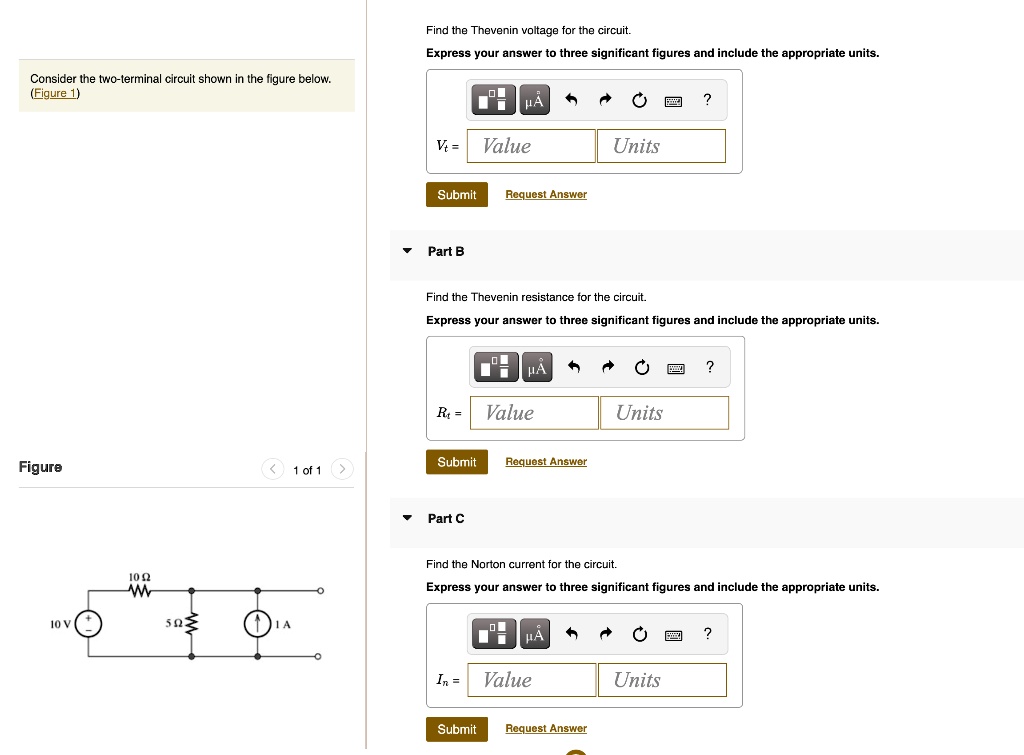 Consider the two-terminal circuit shown in the figure below.
(Figure 1)

Figure

1 of 1

10 Ω

10 V

5 Ω

1 A

Find the Thevenin voltage for the circuit.

Express your answer to three significant figures and include the appropriate units.

μÅ ?

$V_t$ = Value Units

Submit Request Answer

Part B

Find the Thevenin resistance for the circuit.

Express your answer to three significant figures and include the appropriate units.

μÅ ?

$R_t$ = Value Units

Submit Request Answer

Part C

Find the Norton current for the circuit.

Express your answer to three significant figures and include the appropriate units.

μÅ ?

$I_n$ = Value Units

Submit Request Answer