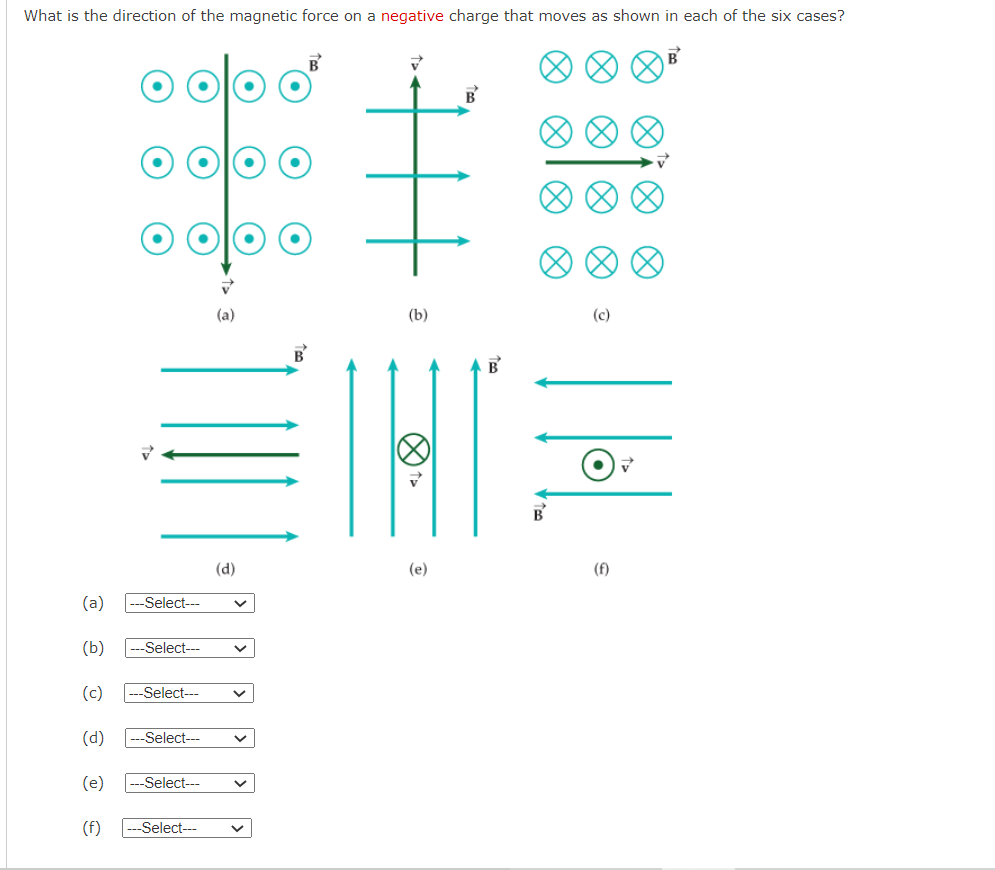 What is the direction of the magnetic force on a negative charge that moves as shown in each of the six cases?

$\vec{B}$ $\vec{v}$ (a)

$\vec{v}$ $\vec{B}$ (b)

$\vec{B}$ $\vec{v}$ (c)

$\vec{B}$ $\vec{v}$ (d)

$\vec{B}$ $\vec{v}$ (e)

$\vec{v}$ $\vec{B}$ (f)

(a) ---Select---

(b) ---Select---

(c) ---Select---

(d) ---Select---

(e) ---Select---

(f) ---Select---