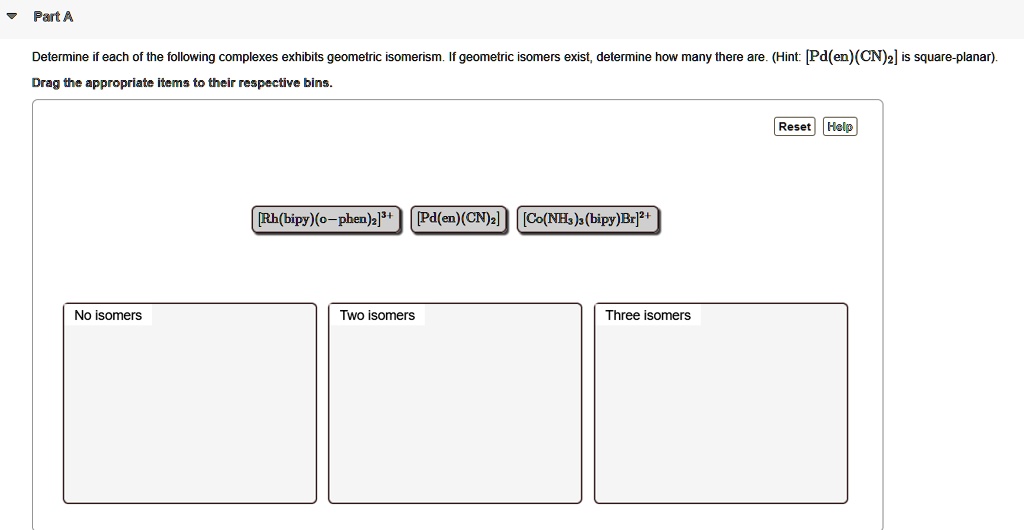 Part A

Determine if each of the following complexes exhibits geometric isomerism. If geometric isomers exist, determine how many there are. (Hint: $[Pd(en)(CN)_2]$ is square-planar).

Drag the appropriate items to their respective bins.

Reset Help

$[Rh(bipy)(o-phen)_2]^{3+}$ $[Pd(en)(CN)_2]$ $[Co(NH_3)_3(bipy)Br]^{2+}$

No isomers

Two isomers

Three isomers