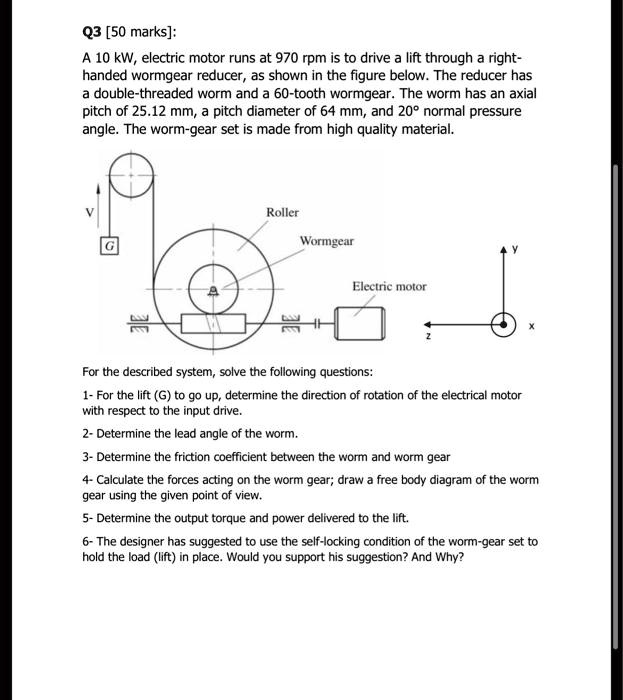 Q3 [50 marks]:

A 10 kW, electric motor runs at 970 rpm is to drive a lift through a right-handed wormgear reducer, as shown in the figure below. The reducer has a double-threaded worm and a 60-tooth wormgear. The worm has an axial pitch of 25.12 mm, a pitch diameter of 64 mm, and 20° normal pressure angle. The worm-gear set is made from high quality material.

V

G

Roller

Wormgear

A

Electric motor

y

x

z

For the described system, solve the following questions:

1- For the lift (G) to go up, determine the direction of rotation of the electrical motor with respect to the input drive.

2- Determine the lead angle of the worm.

3- Determine the friction coefficient between the worm and worm gear

4- Calculate the forces acting on the worm gear; draw a free body diagram of the worm gear using the given point of view.

5- Determine the output torque and power delivered to the lift.

6- The designer has suggested to use the self-locking condition of the worm-gear set to hold the load (lift) in place. Would you support his suggestion? And Why?