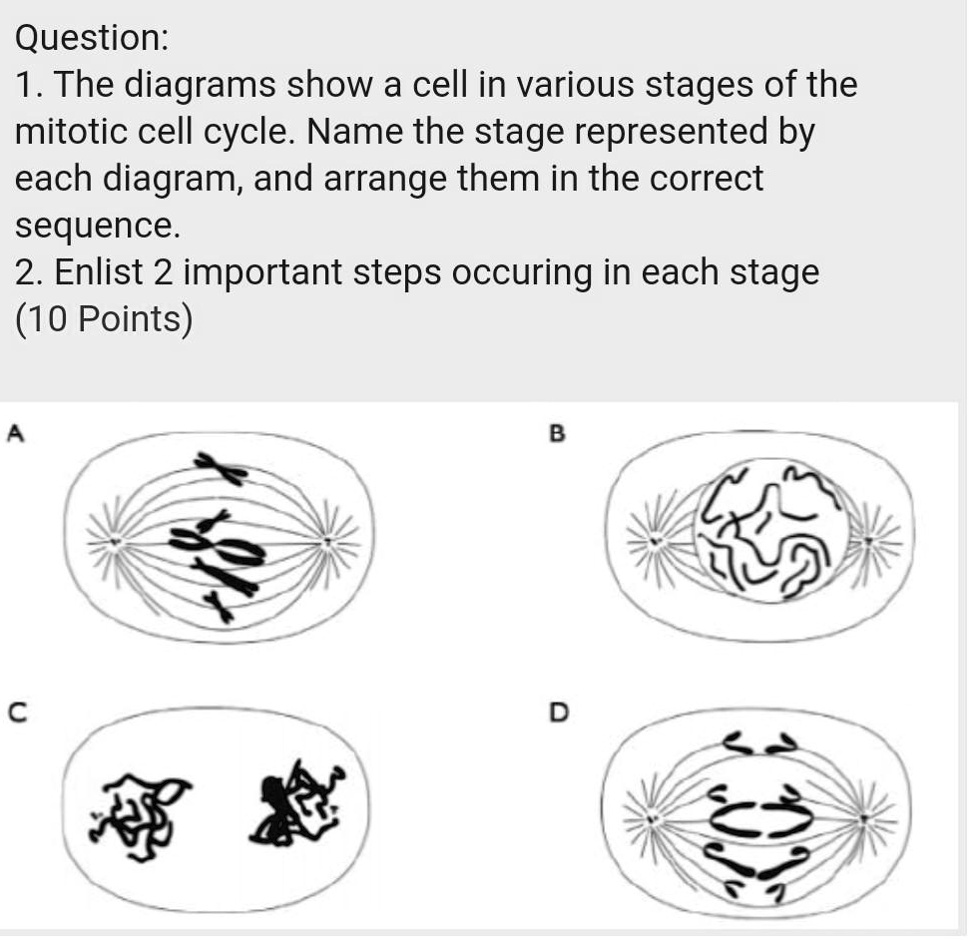 Question:
1. The diagrams show a cell in various stages of the mitotic cell cycle. Name the stage represented by each diagram, and arrange them in the correct sequence.
2. Enlist 2 important steps occuring in each stage
(10 Points)

A

B

C

D